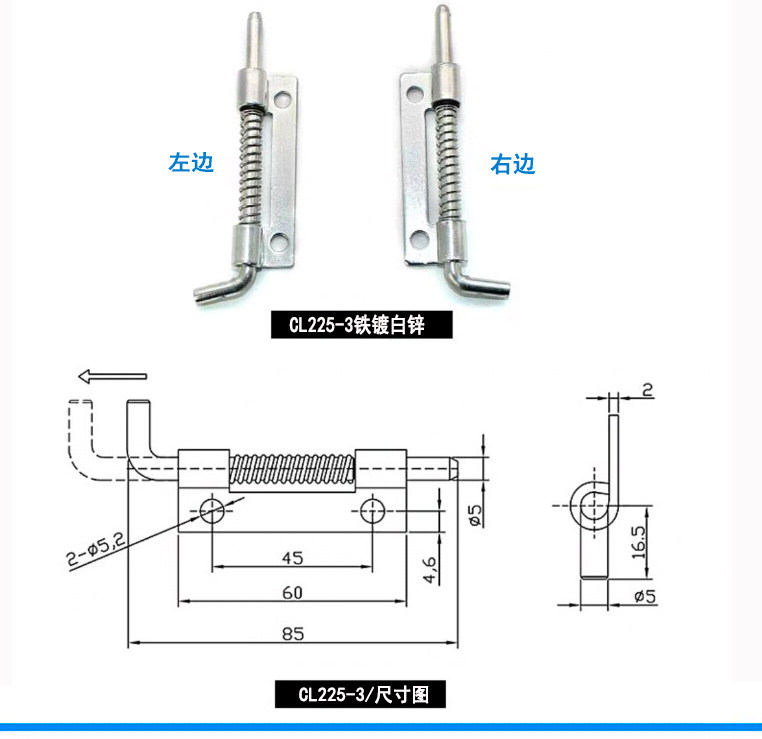 左边

右边

CL225-3铁镀白锌

2-ø5,2

45

60

85

4,6

ø5

2

16.5

ø5

CL225-3/尺寸图