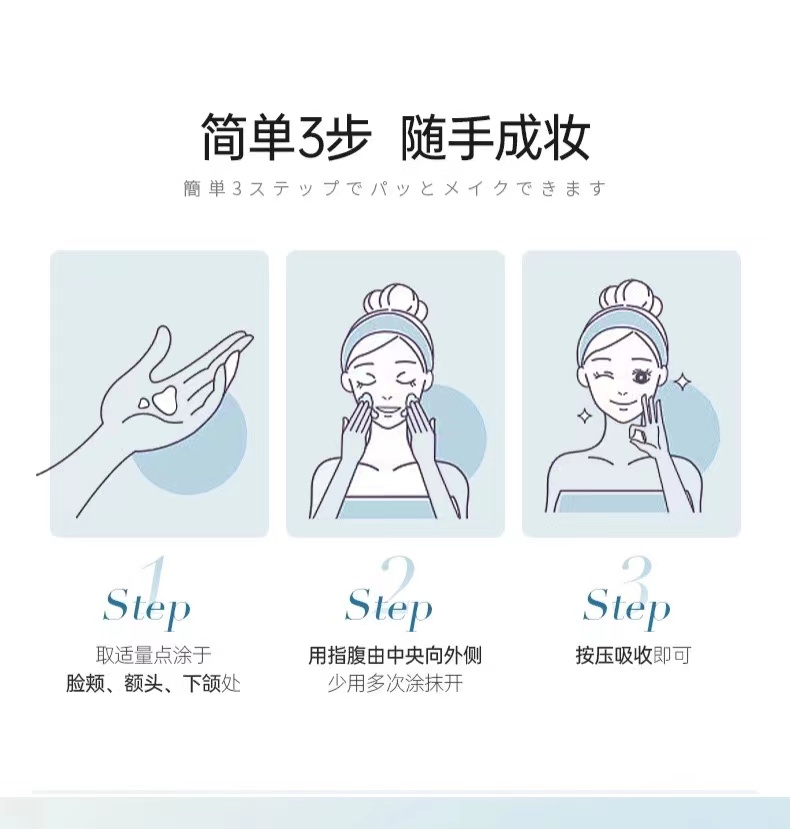 简单3步 随手成妆

簡単3ステップでパッとメイクできます

1
Step
取适量点涂于
脸颊、额头、下颌处

2
Step
用指腹由中央向外侧
少用多次涂抹开

3
Step
按压吸收即可