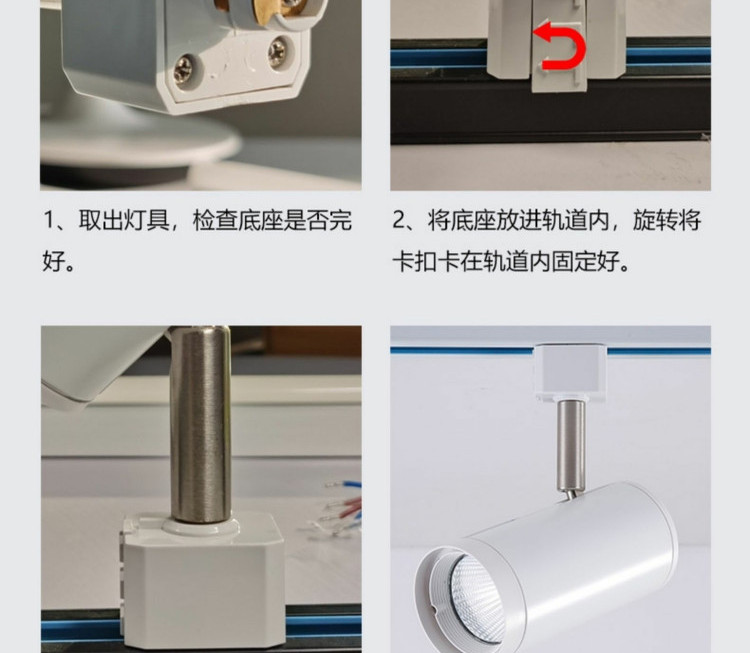 1、取出灯具，检查底座是否完好。

2、将底座放进轨道内，旋转将卡扣卡在轨道内固定好。