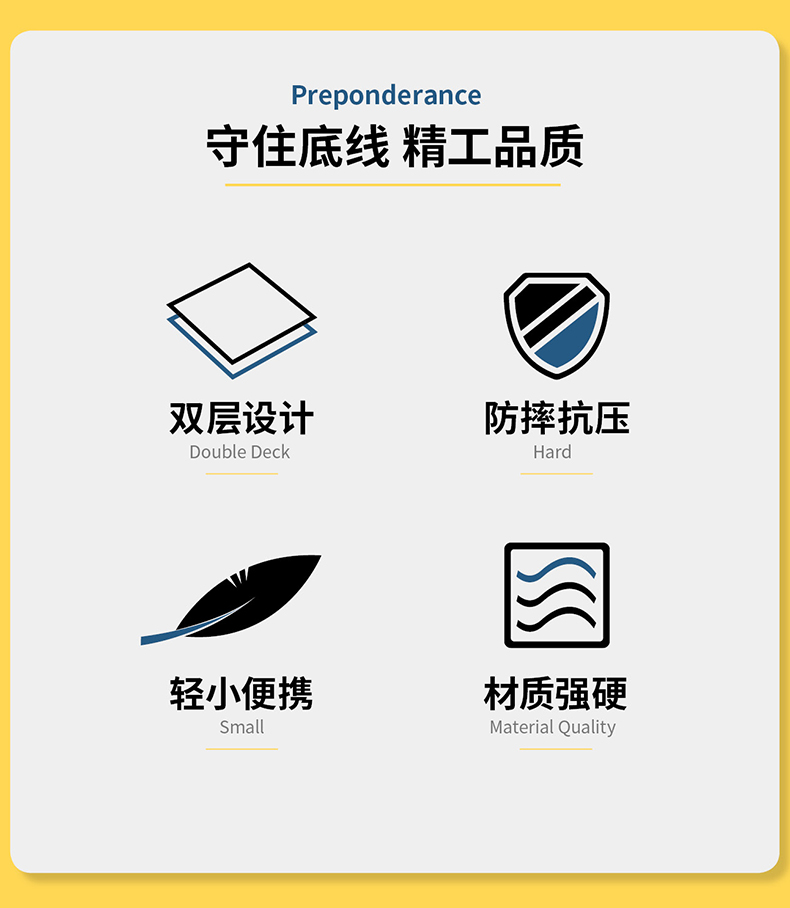 Preponderance

守住底线 精工品质

双层设计
Double Deck

防摔抗压
Hard

轻小便携
Small

材质强硬
Material Quality