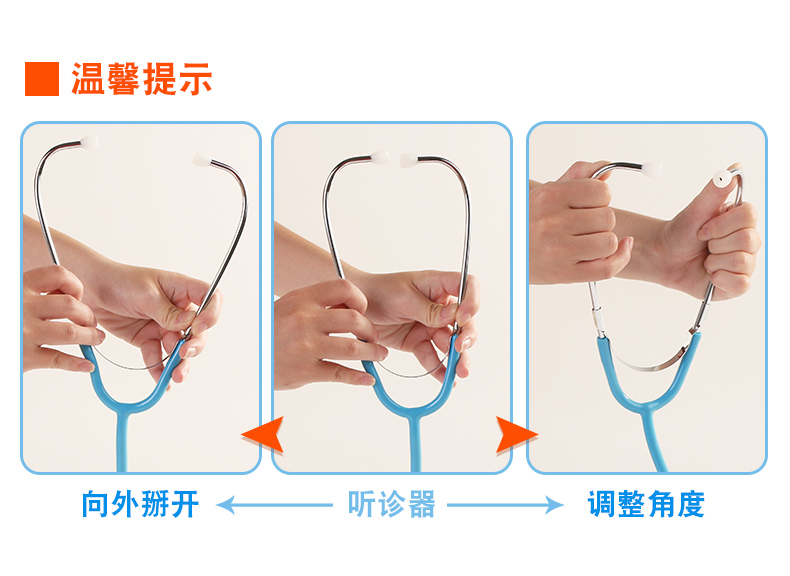 温馨提示

向外掰开 听诊器 调整角度