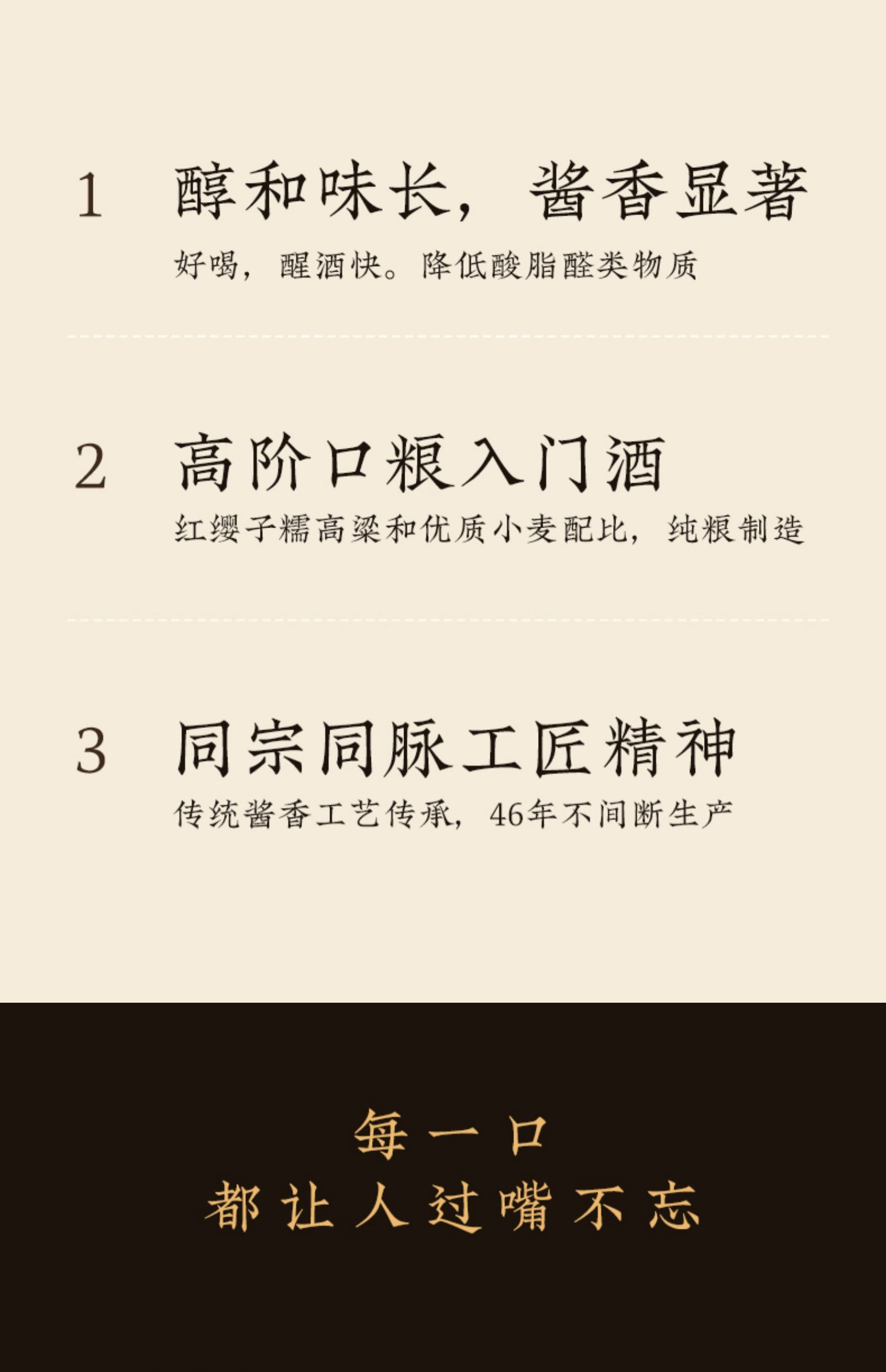 1 醇和味长，酱香显著

好喝，醒酒快。降低酸脂醛类物质

2 高阶口粮入门酒

红缨子糯高粱和优质小麦配比，纯粮制造

3 同宗同脉工匠精神

传统酱香工艺传承，46年不间断生产

每一口

都让人过嘴不忘