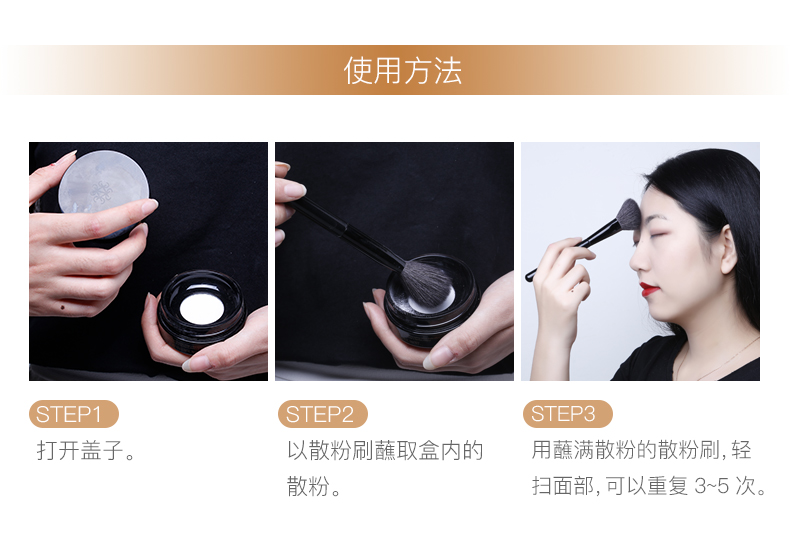 使用方法

STEP1
打开盖子。

STEP2
以散粉刷蘸取盒内的散粉。

STEP3
用蘸满散粉的散粉刷，轻扫面部，可以重复 3~5 次。