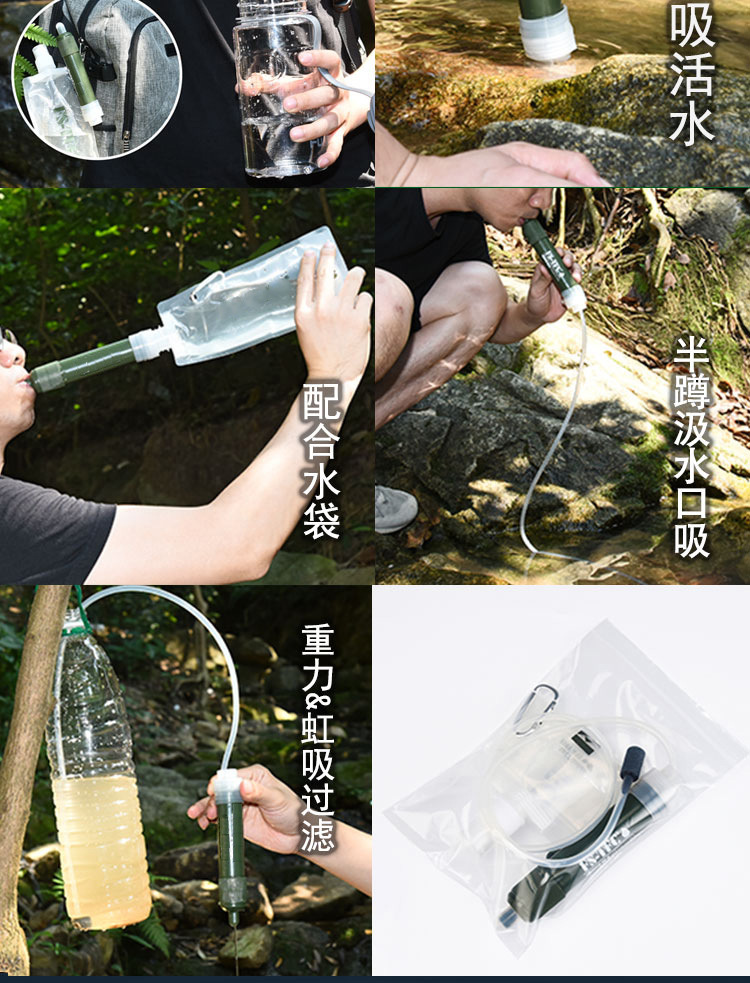 吸活水

配合水袋

半蹲汲水口吸

重力&虹吸过滤