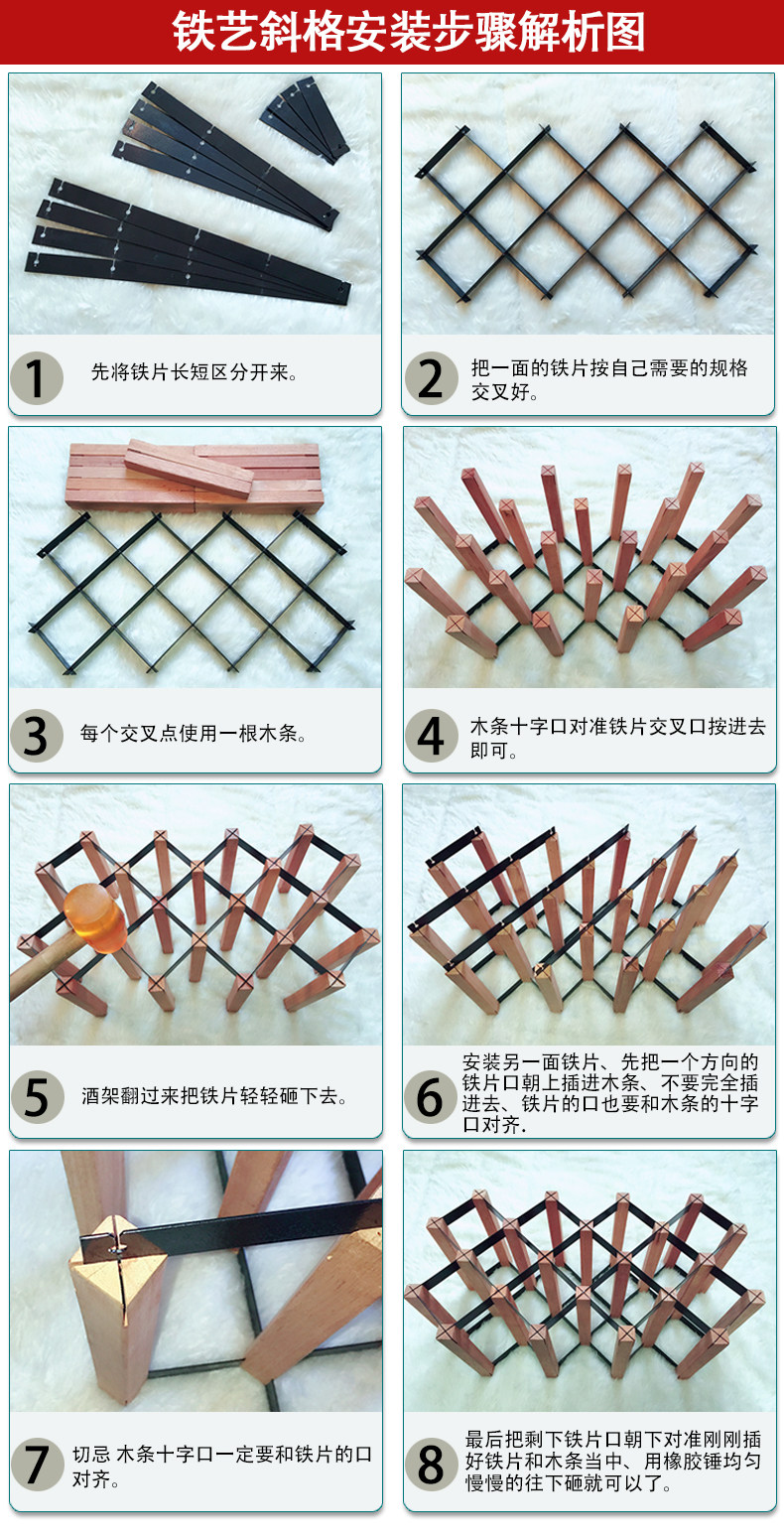 铁艺斜格安装步骤解析图

1 先将铁片长短区分开来。

2 把一面的铁片按自己需要的规格交叉好。

3 每个交叉点使用一根木条。

4 木条十字口对准铁片交叉口按进去即可。

5 酒架翻过来把铁片轻轻砸下去。

6 安装另一面铁片、先把一个方向的铁片口朝上插进木条、不要完全插进去、铁片的口也要和木条的十字口对齐.

7 切忌 木条十字口一定要和铁片的口对齐。

8 最后把剩下铁片口朝下对准刚刚插好铁片和木条当中、用橡胶锤均匀慢慢的往下砸就可以了。