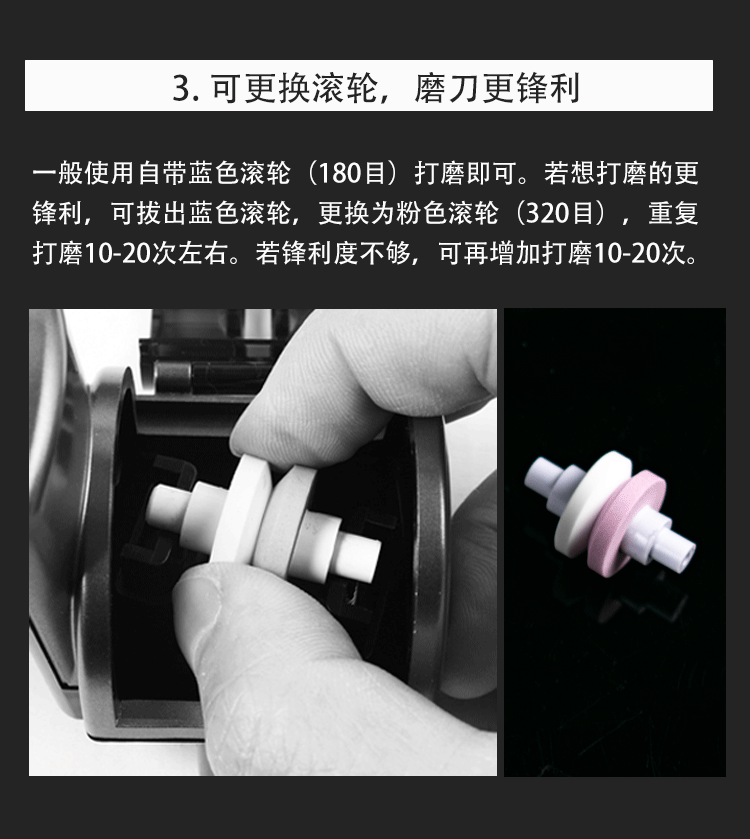 3. 可更换滚轮，磨刀更锋利

一般使用自带蓝色滚轮（180目）打磨即可。若想打磨的更锋利，可拔出蓝色滚轮，更换为粉色滚轮（320目），重复打磨10-20次左右。若锋利度不够，可再增加打磨10-20次。