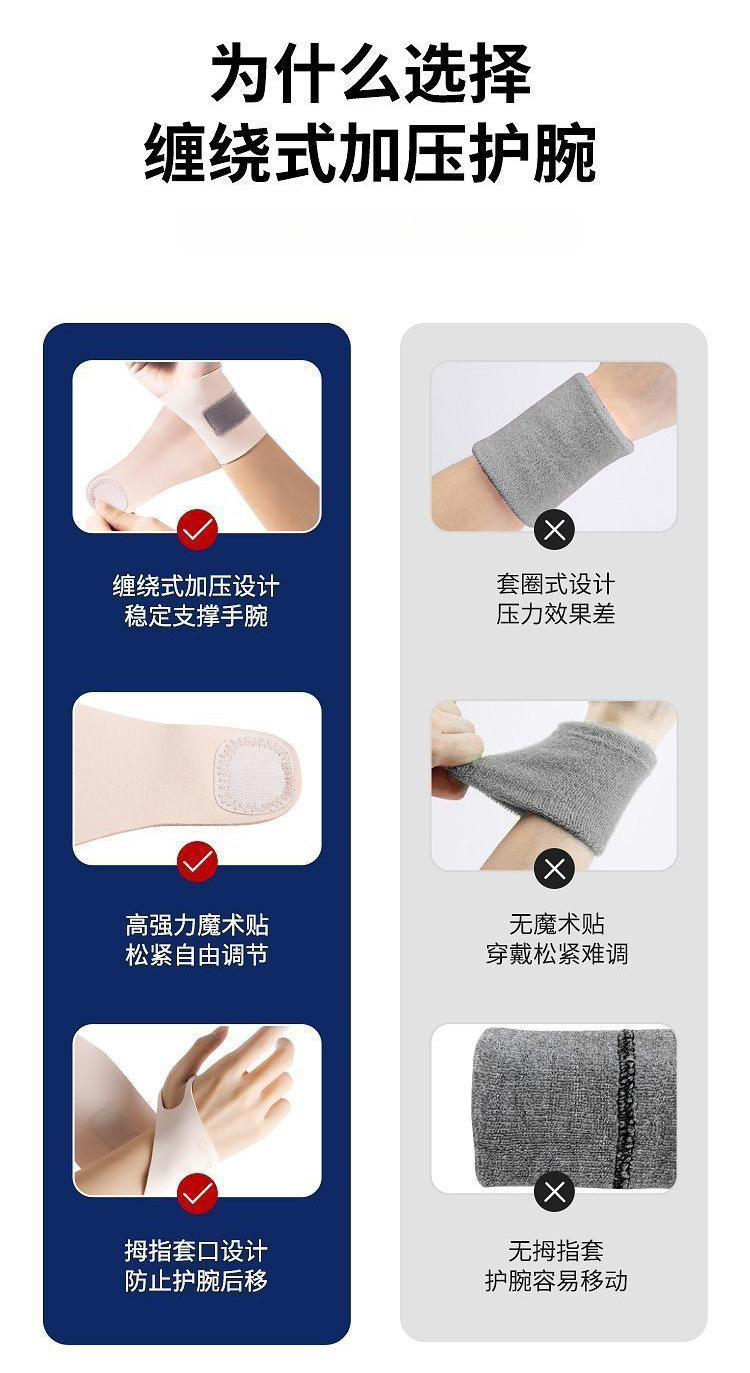 为什么选择
缠绕式加压护腕

缠绕式加压设计
稳定支撑手腕

高强力魔术贴
松紧自由调节

拇指套口设计
防止护腕后移

套圈式设计
压力效果差

无魔术贴
穿戴松紧难调

无拇指套
护腕容易移动