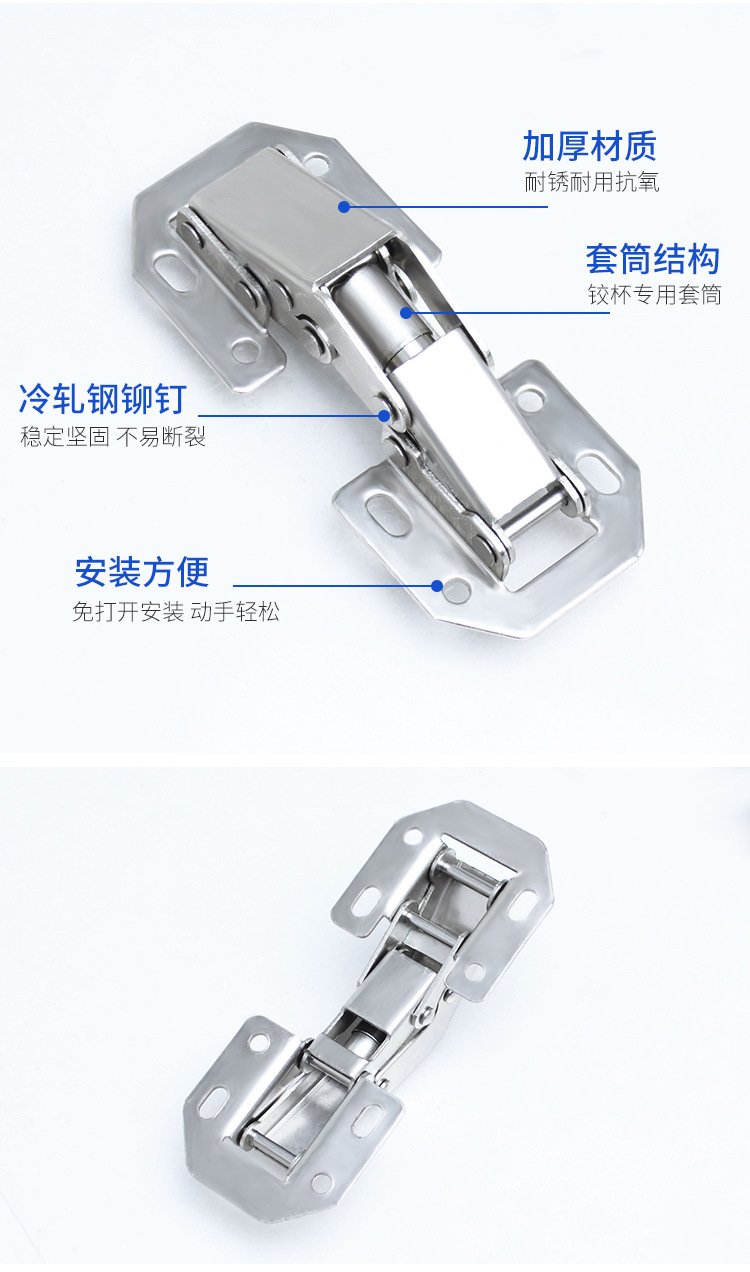 加厚材质
耐锈耐用抗氧

套筒结构
铰杯专用套筒

冷轧钢铆钉
稳定坚固 不易断裂

安装方便
免打开安装 动手轻松