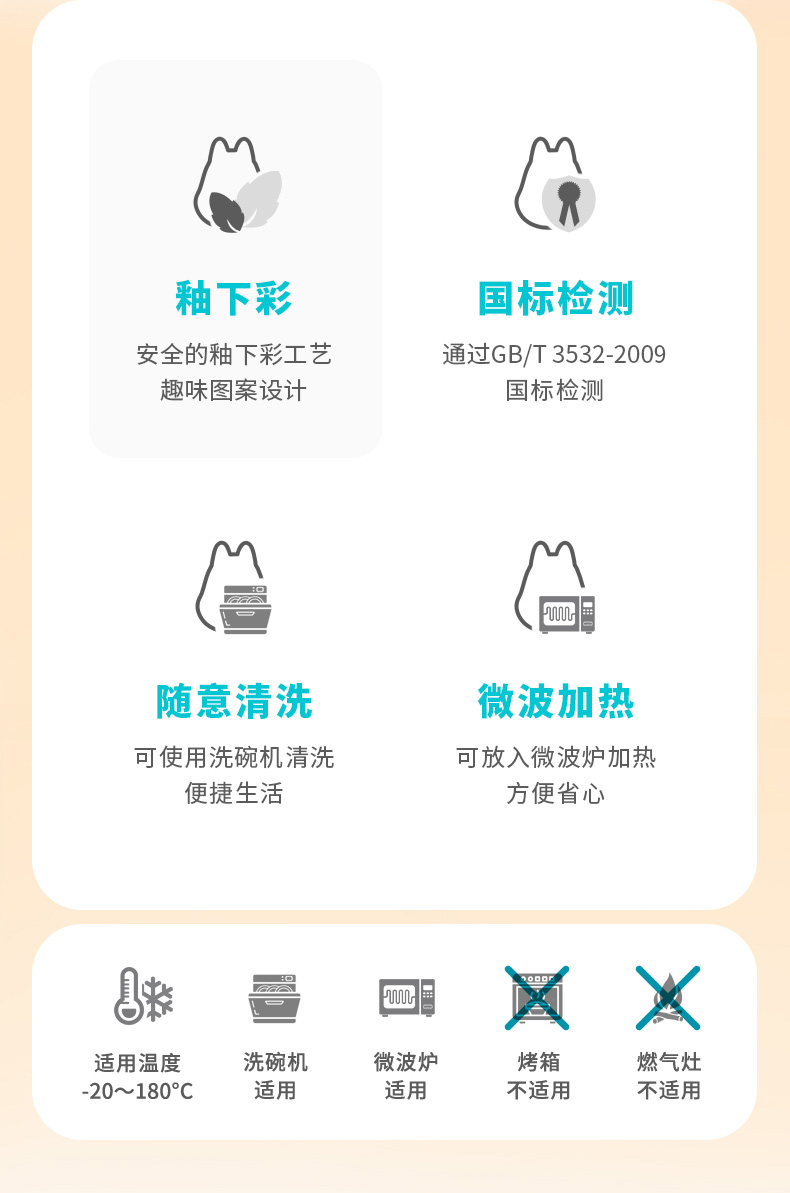 釉下彩

安全的釉下彩工艺
趣味图案设计

国标检测

通过GB/T 3532-2009
国标检测

随意清洗

可使用洗碗机清洗
便捷生活

微波加热

可放入微波炉加热
方便省心

适用温度
-20～180°C

洗碗机
适用

微波炉
适用

烤箱
不适用

燃气灶
不适用