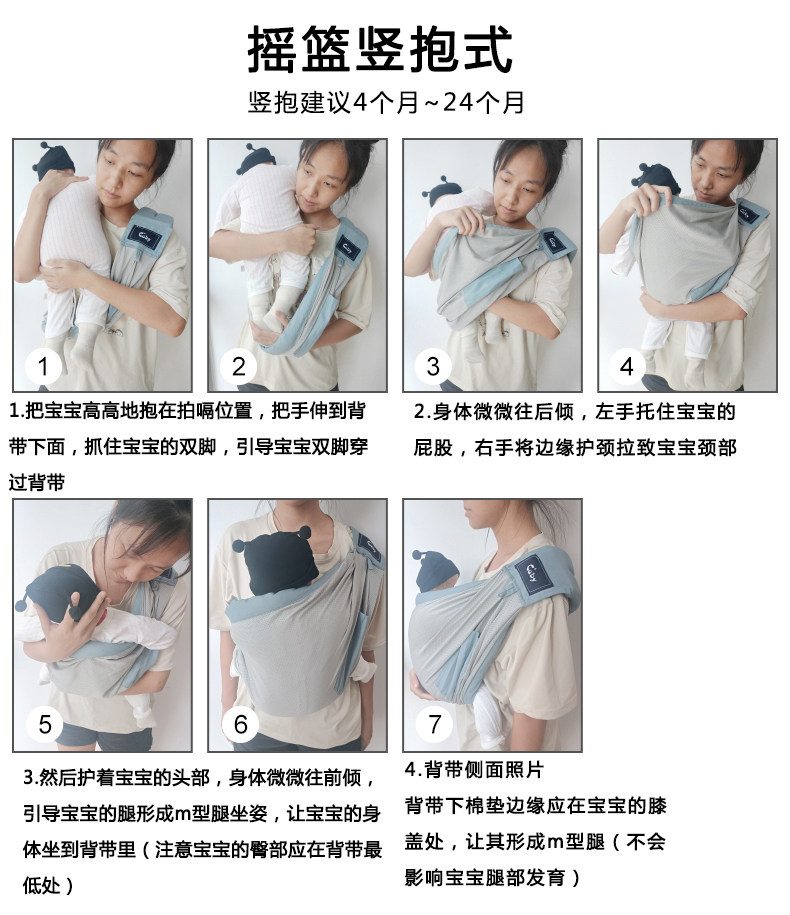 摇篮竖抱式

竖抱建议4个月~24个月

1

2

3

4

1.把宝宝高高地抱在拍嗝位置，把手伸到背带下面，抓住宝宝的双脚，引导宝宝双脚穿过背带

2.身体微微往后倾，左手托住宝宝的屁股，右手将边缘护颈拉致宝宝颈部

5

6

7

3.然后护着宝宝的头部，身体微微往前倾，引导宝宝的腿形成m型腿坐姿，让宝宝的身体坐到背带里（注意宝宝的臀部应在背带最低处）

4.背带侧面照片
背带下棉垫边缘应在宝宝的膝盖处，让其形成m型腿（不会影响宝宝腿部发育）