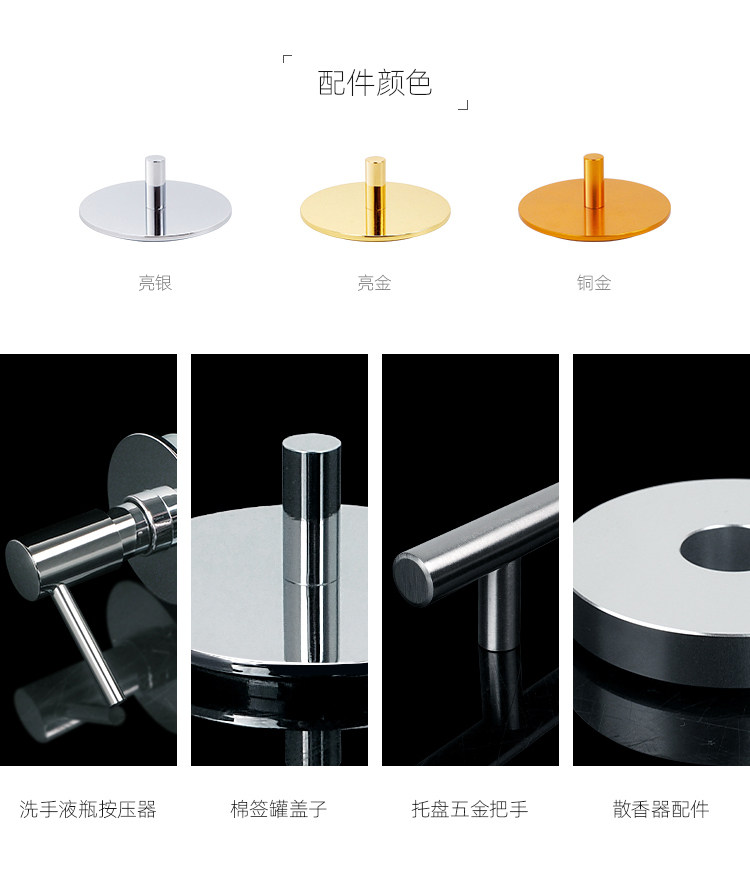 配件颜色

亮银

亮金

铜金

洗手液瓶按压器

棉签罐盖子

托盘五金把手

散香器配件