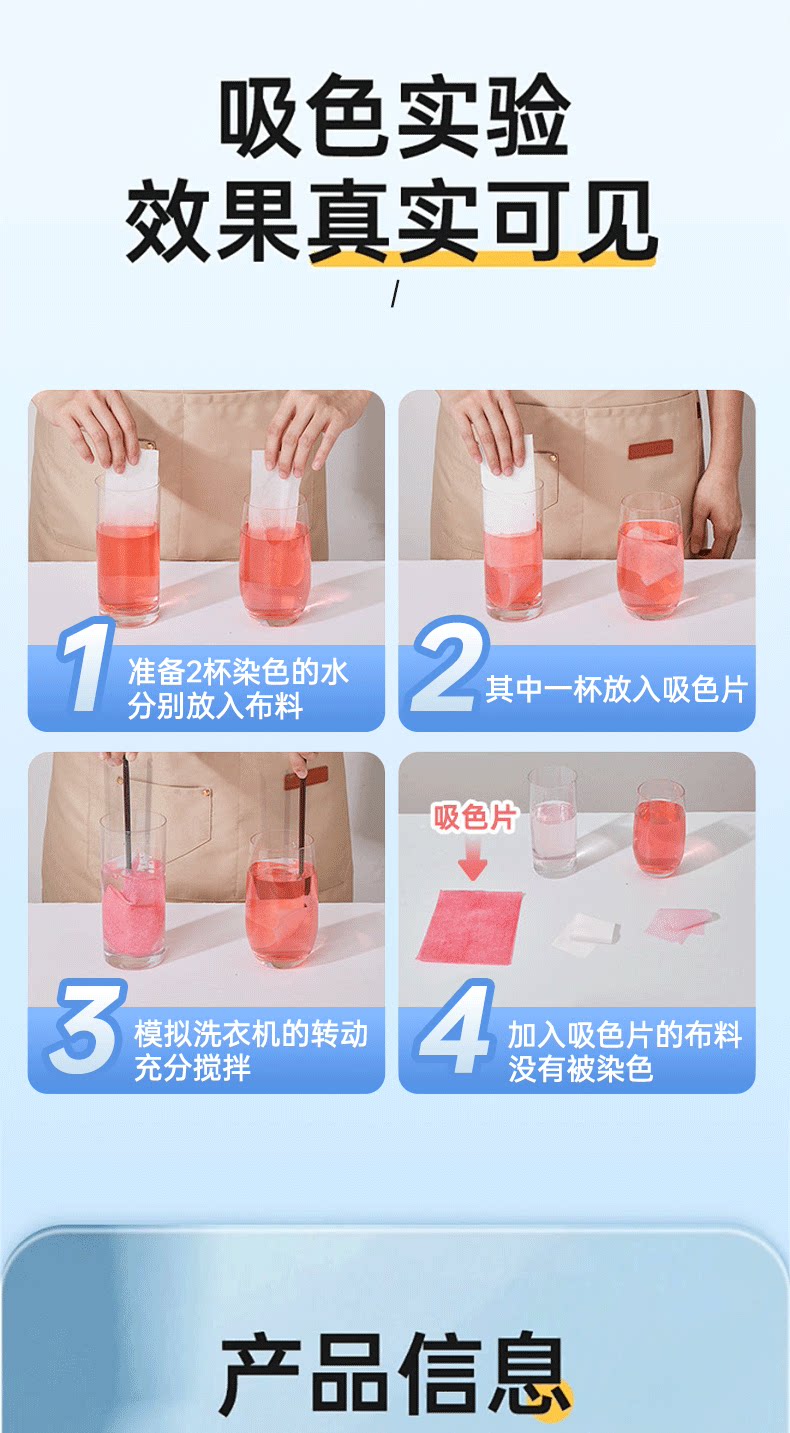 吸色实验
效果真实可见

/

1 准备2杯染色的水
分别放入布料

2 其中一杯放入吸色片

3 模拟洗衣机的转动
充分搅拌

吸色片

4 加入吸色片的布料
没有被染色

产品信息