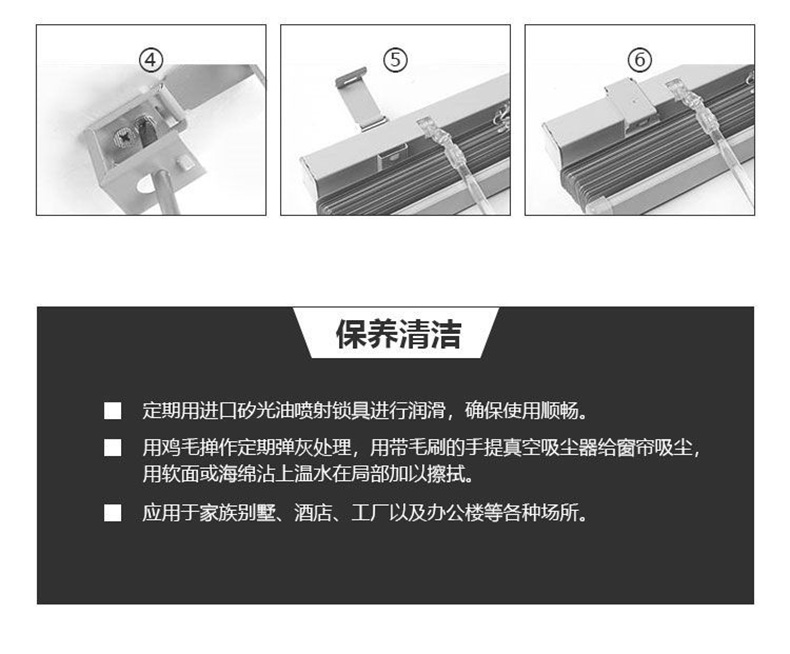 ④

⑤

⑥

保养清洁

■ 定期用进口矽光油喷射锁具进行润滑，确保使用顺畅。

■ 用鸡毛掸作定期弹灰处理，用带毛刷的手提真空吸尘器给窗帘吸尘，用软面或海绵沾上温水在局部加以擦拭。

■ 应用于家族别墅、酒店、工厂以及办公楼等各种场所。