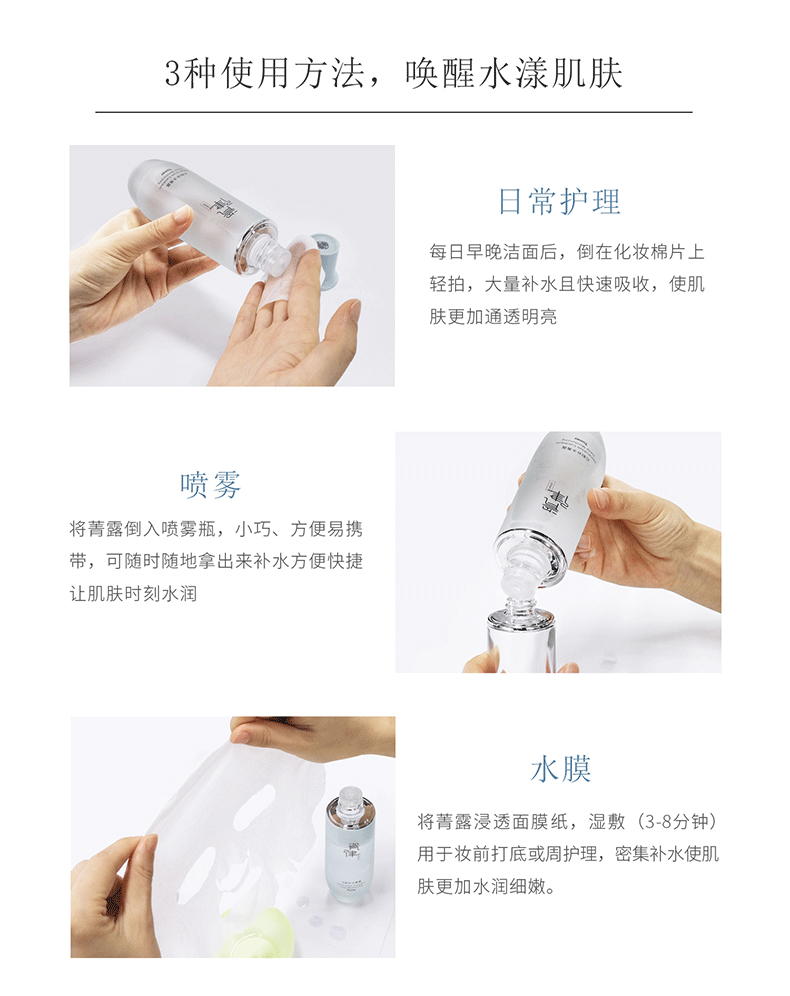 3种使用方法，唤醒水漾肌肤

日常护理

每日早晚洁面后，倒在化妆棉片上轻拍，大量补水且快速吸收，使肌肤更加通透明亮

喷雾

将菁露倒入喷雾瓶，小巧、方便易携带，可随时随地拿出来补水方便快捷让肌肤时刻水润

水膜

将菁露浸透面膜纸，湿敷（3-8分钟）用于妆前打底或周护理，密集补水使肌肤更加水润细嫩。