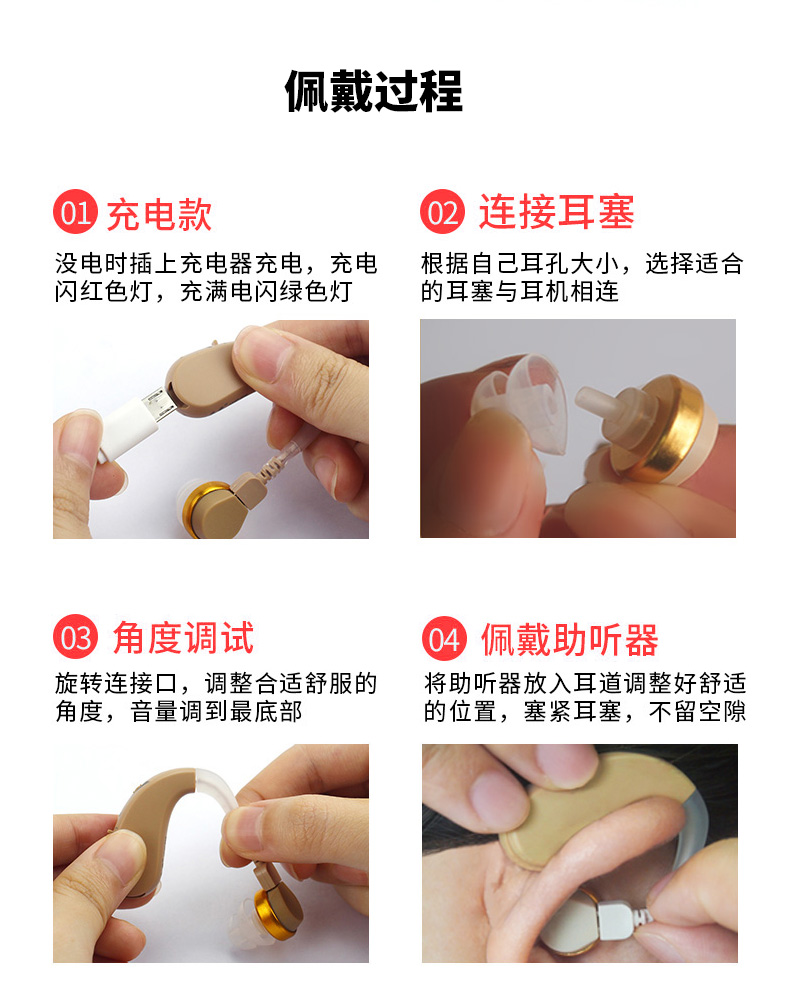 佩戴过程

01 充电款

没电时插上充电器充电，充电闪红色灯，充满电闪绿色灯

02 连接耳塞

根据自己耳孔大小，选择适合的耳塞与耳机相连

03 角度调试

旋转连接口，调整合适舒服的角度，音量调到最底部

04 佩戴助听器

将助听器放入耳道调整好舒适的位置，塞紧耳塞，不留空隙