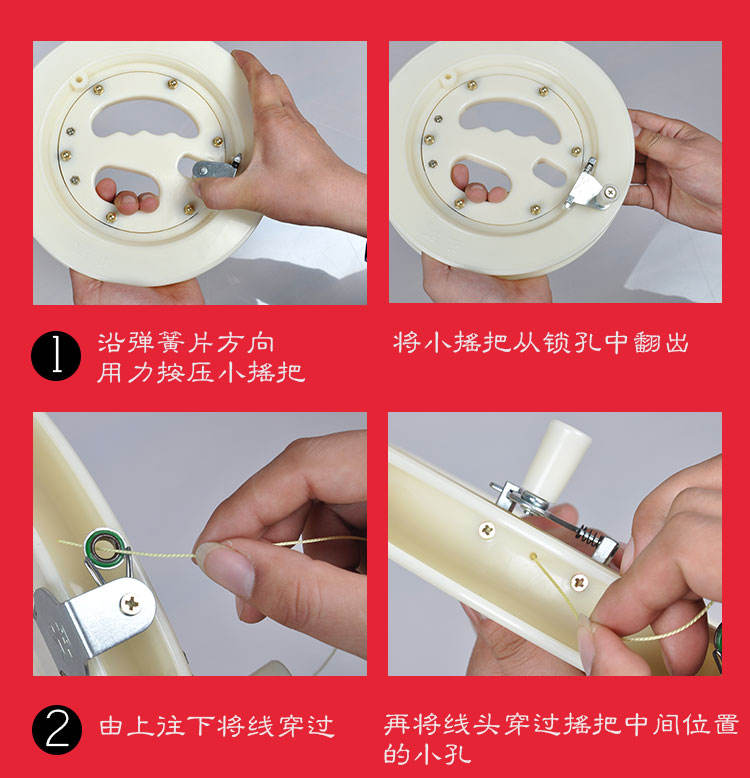 1 沿弹簧片方向 用力按压小摇把

将小摇把从锁孔中翻出

2 由上往下将线穿过

再将线头穿过摇把中间位置的小孔