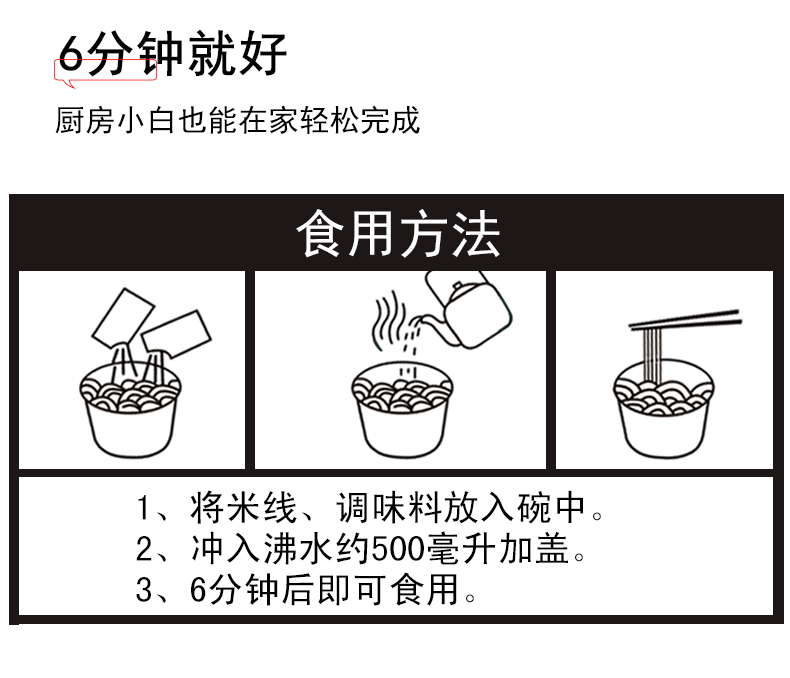 6分钟就好

厨房小白也能在家轻松完成

食用方法

1、将米线、调味料放入碗中。
2、冲入沸水约500毫升加盖。
3、6分钟后即可食用。