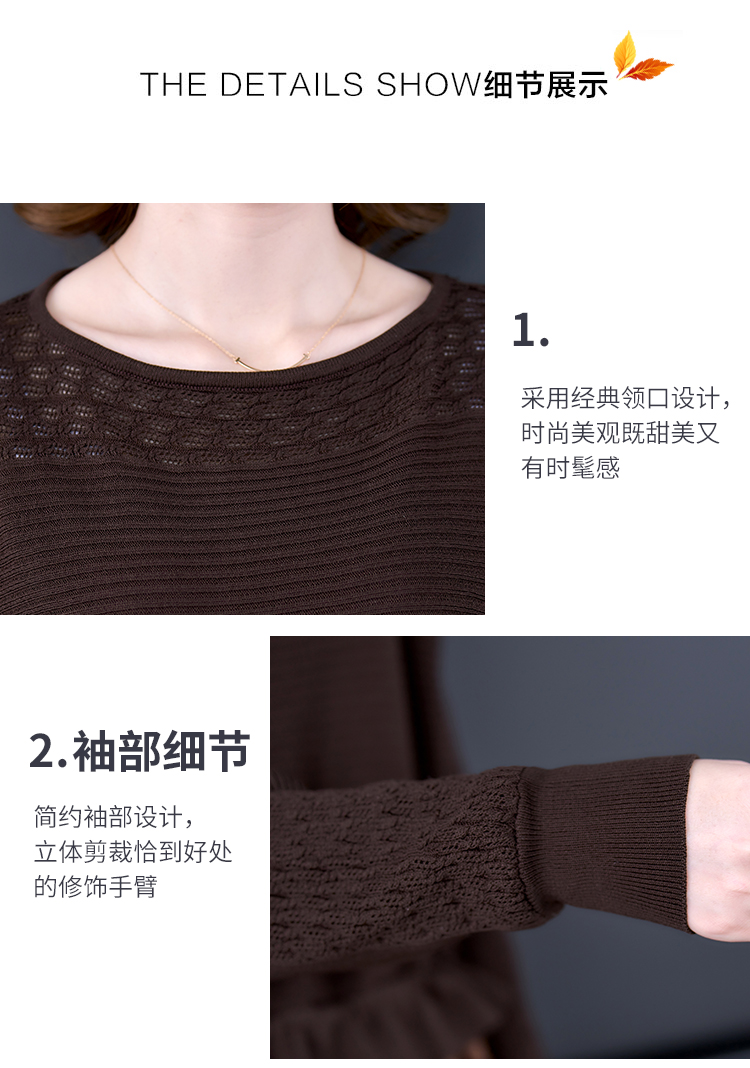 THE DETAILS SHOW细节展示

1.

采用经典领口设计，时尚美观既甜美又有时髦感

2.袖部细节

简约袖部设计，立体剪裁恰到好处的修饰手臂