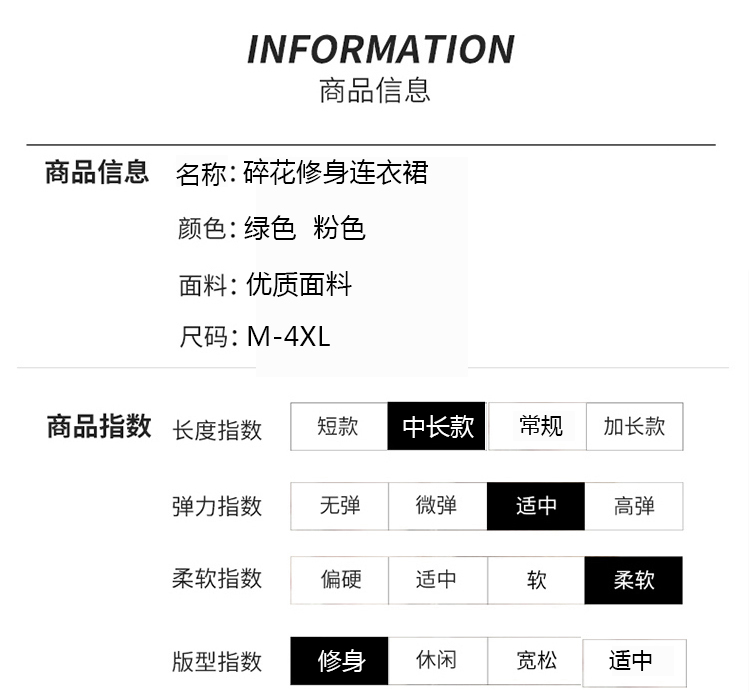 INFORMATION
商品信息

商品信息

名称:碎花修身连衣裙

颜色:绿色 粉色

面料:优质面料

尺码:M-4XL

商品指数

长度指数 短款 中长款 常规 加长款

弹力指数 无弹 微弹 适中 高弹

柔软指数 偏硬 适中 软 柔软

版型指数 修身 休闲 宽松 适中