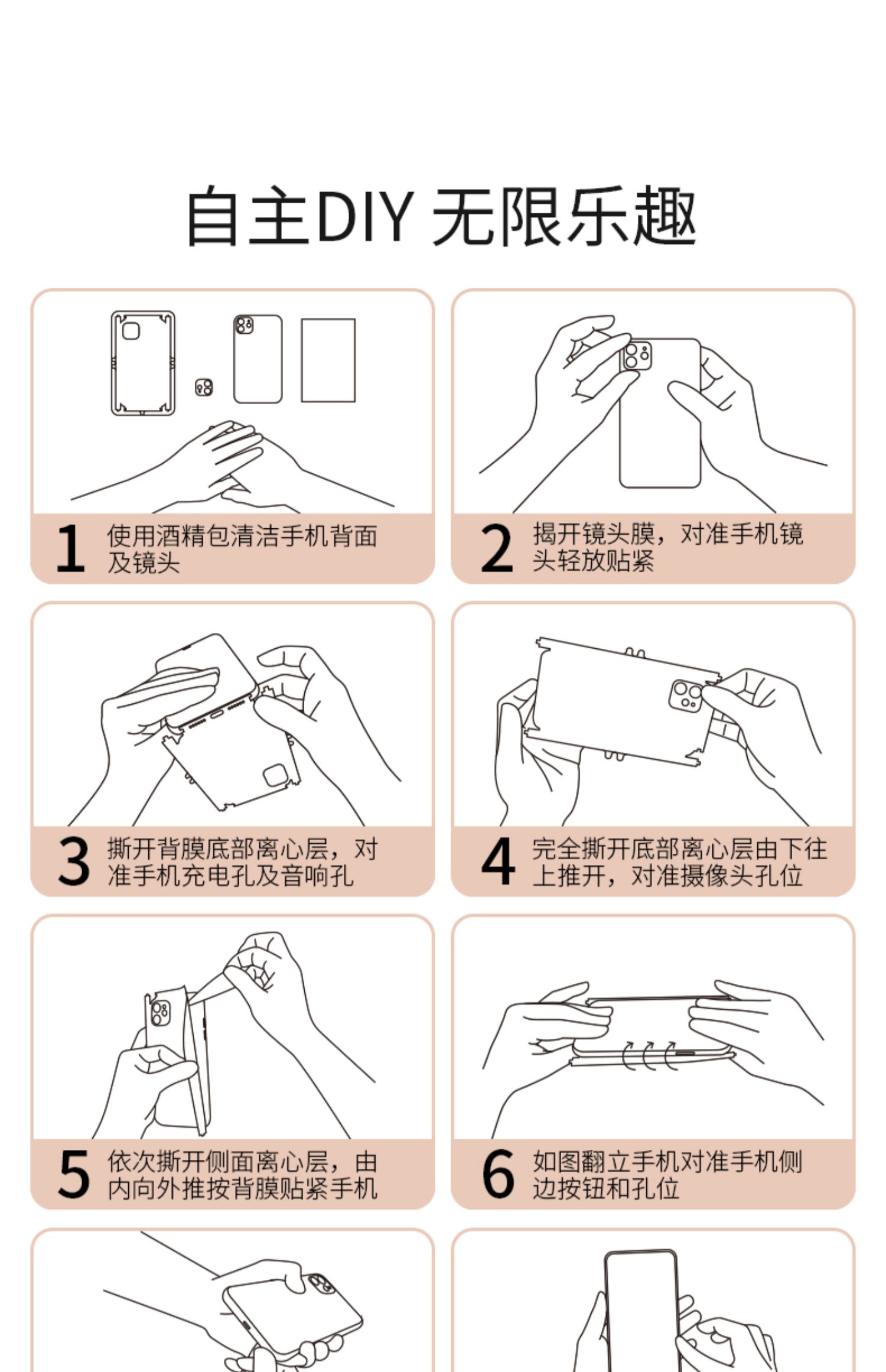 自主DIY 无限乐趣

1 使用酒精包清洁手机背面及镜头

2 揭开镜头膜，对准手机镜头轻放贴紧

3 撕开背膜底部离心层，对准手机充电孔及音响孔

4 完全撕开底部离心层由下往上推开，对准摄像头孔位

5 依次撕开侧面离心层，由内向外推按背膜贴紧手机

6 如图翻立手机对准手机侧边按钮和孔位