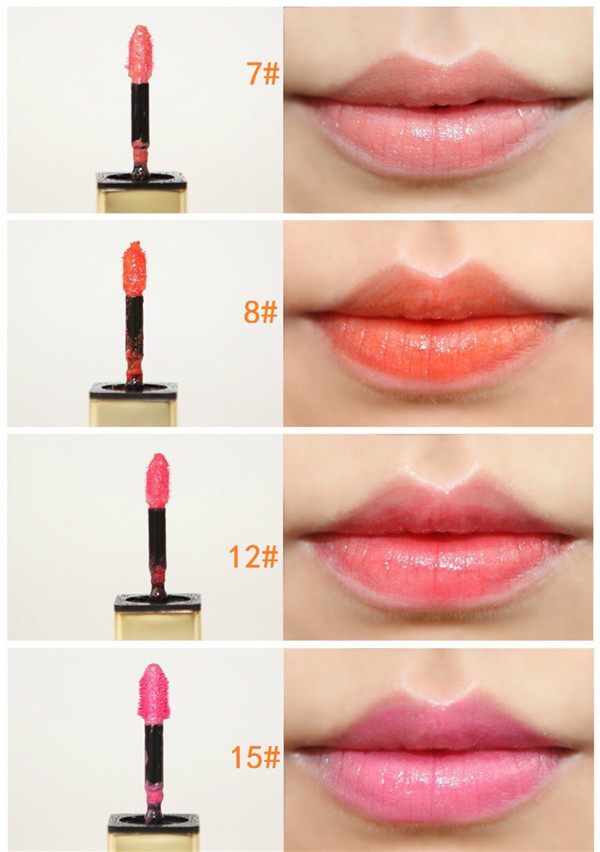 7#

8#

12#

15#