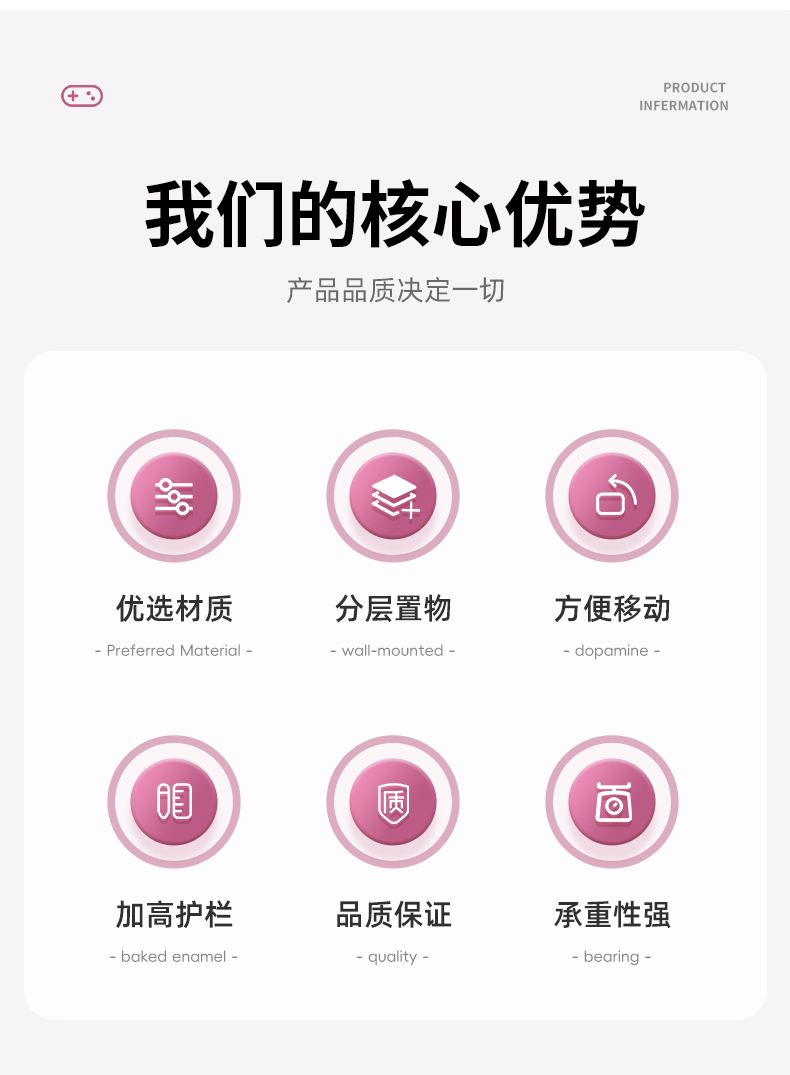 PRODUCT
INFERMATION

我们的核心优势

产品品质决定一切

优选材质

- Preferred Material -

分层置物

- wall-mounted -

方便移动

- dopamine -

加高护栏

- baked enamel -

品质保证

- quality -

承重性强

- bearing -