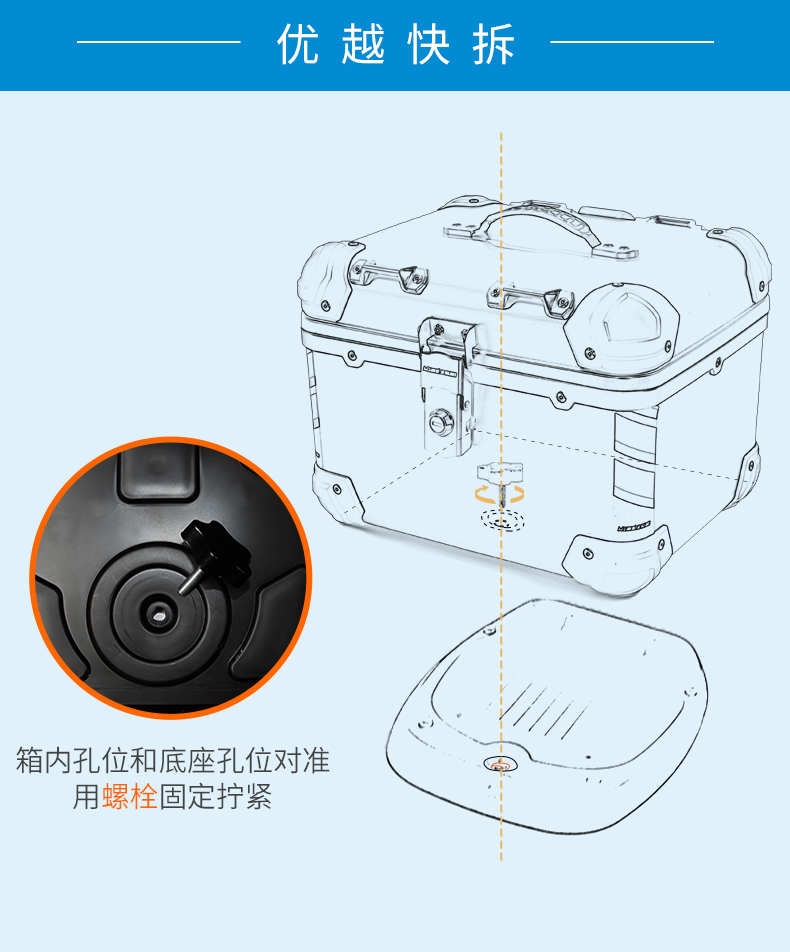 优越快拆

箱内孔位和底座孔位对准
用螺栓固定拧紧