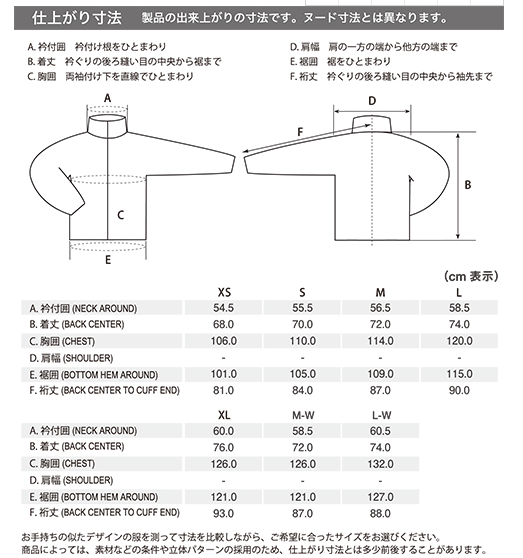 仕上がり寸法　製品の出来上がりの寸法です。ヌード寸法とは異なります。

A. 衿付囲　衿付け根をひとまわり
B. 着丈　衿ぐりの後ろ縫い目の中央から裾まで
C. 胸囲　両袖付け下を直線でひとまわり

D. 肩幅　肩の一方の端から他方の端まで
E. 裾囲　裾をひとまわり
F. 裄丈　衿ぐりの後ろ縫い目の中央から袖先まで

A

C

E

D

F

B

(cm 表示)

| | XS | S | M | L |
|---|---|---|---|---|
| A. 衿付囲 (NECK AROUND) | 54.5 | 55.5 | 56.5 | 58.5 |
| B. 着丈 (BACK CENTER) | 68.0 | 70.0 | 72.0 | 74.0 |
| C. 胸囲 (CHEST) | 106.0 | 110.0 | 114.0 | 120.0 |
| D. 肩幅 (SHOULDER) | - | - | - | - |
| E. 裾囲 (BOTTOM HEM AROUND) | 101.0 | 105.0 | 109.0 | 115.0 |
| F. 裄丈 (BACK CENTER TO CUFF END) | 81.0 | 84.0 | 87.0 | 90.0 |

| | XL | M-W | L-W |
|---|---|---|---|
| A. 衿付囲 (NECK AROUND) | 60.0 | 58.5 | 60.5 |
| B. 着丈 (BACK CENTER) | 76.0 | 72.0 | 74.0 |
| C. 胸囲 (CHEST) | 126.0 | 126.0 | 132.0 |
| D. 肩幅 (SHOULDER) | - | - | - |
| E. 裾囲 (BOTTOM HEM AROUND) | 121.0 | 121.0 | 127.0 |
| F. 裄丈 (BACK CENTER TO CUFF END) | 93.0 | 87.0 | 88.0 |

お手持ちの似たデザインの服を測って寸法を比較しながら、ご希望に合ったサイズをお選びください。
商品によっては、素材などの条件や立体パターンの採用のため、仕上がり寸法とは多少前後することがあります。