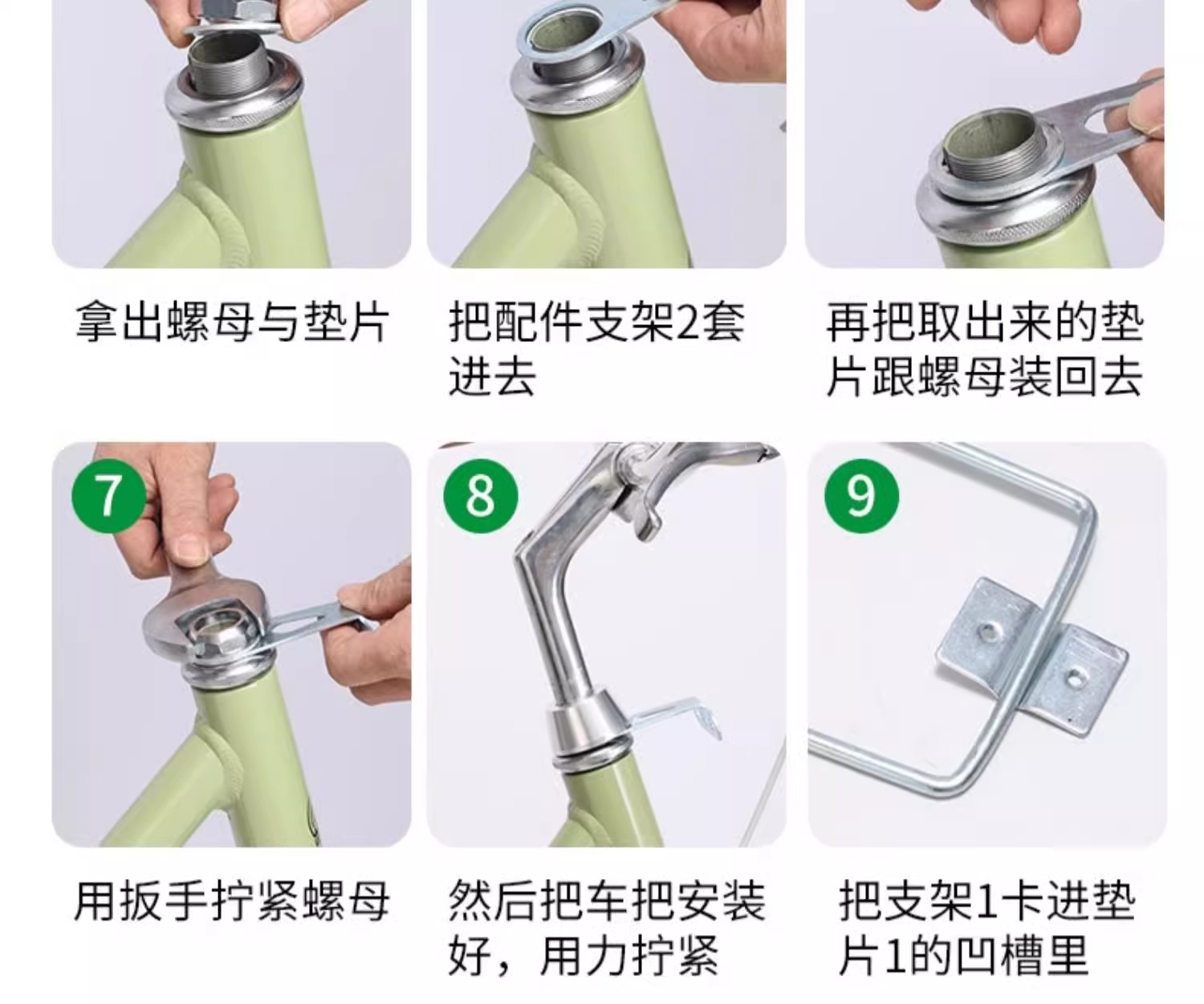 拿出螺母与垫片

把配件支架2套进去

再把取出来的垫片跟螺母装回去

7

用扳手拧紧螺母

8

然后把车把安装好，用力拧紧

9

把支架1卡进垫片1的凹槽里