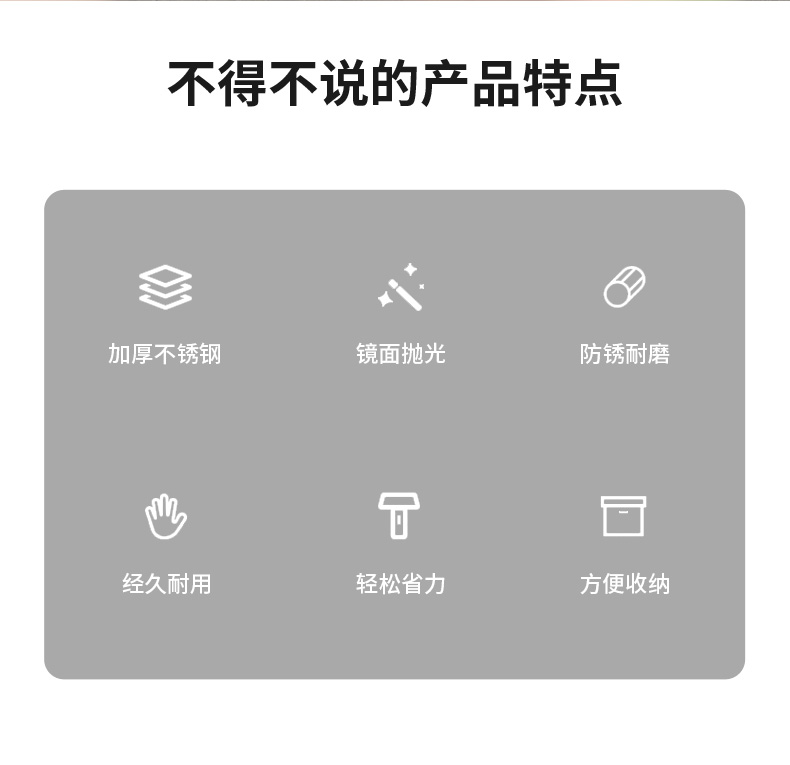 不得不说的产品特点

加厚不锈钢

镜面抛光

防锈耐磨

经久耐用

轻松省力

方便收纳