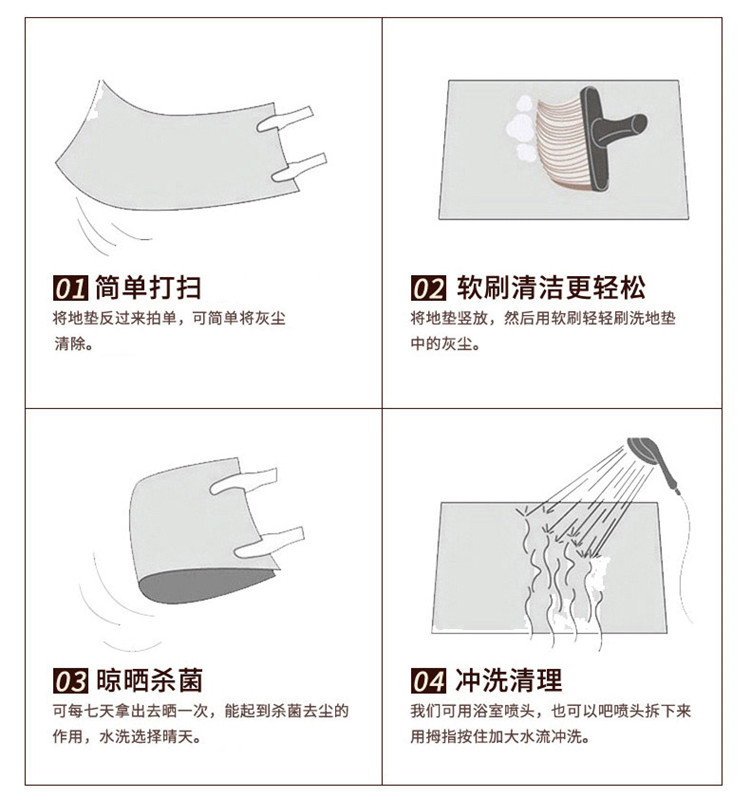 01 简单打扫
将地垫反过来拍单，可简单将灰尘清除。

02 软刷清洁更轻松
将地垫竖放，然后用软刷轻轻刷洗地垫中的灰尘。

03 晾晒杀菌
可每七天拿出去晒一次，能起到杀菌去尘的作用，水洗选择晴天。

04 冲洗清理
我们可用浴室喷头，也可以吧喷头拆下来用拇指按住加大水流冲洗。