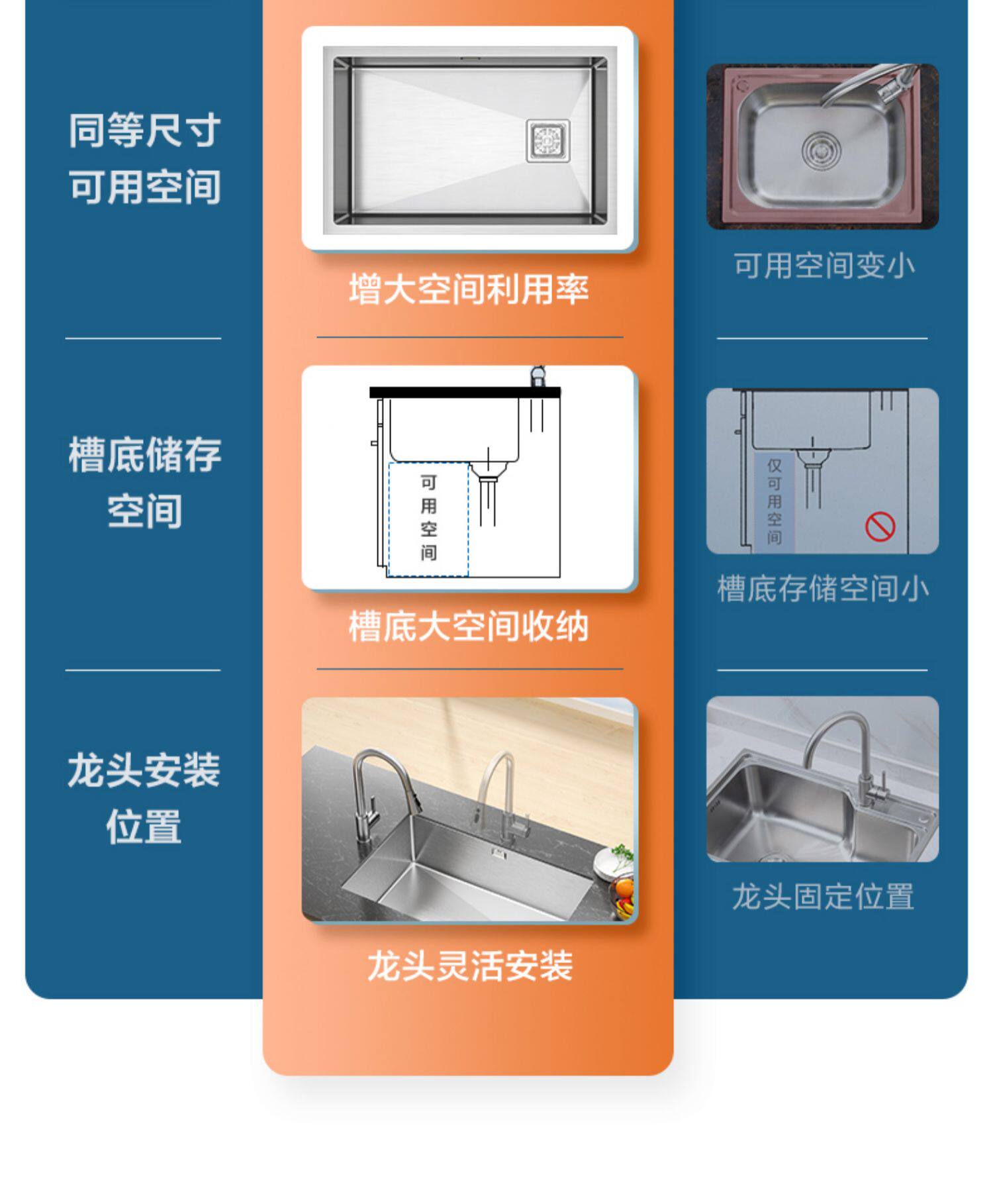 同等尺寸可用空间

增大空间利用率

可用空间变小

槽底储存空间

可用空间

槽底大空间收纳

仅可用空间

槽底存储空间小

龙头安装位置

龙头灵活安装

龙头固定位置