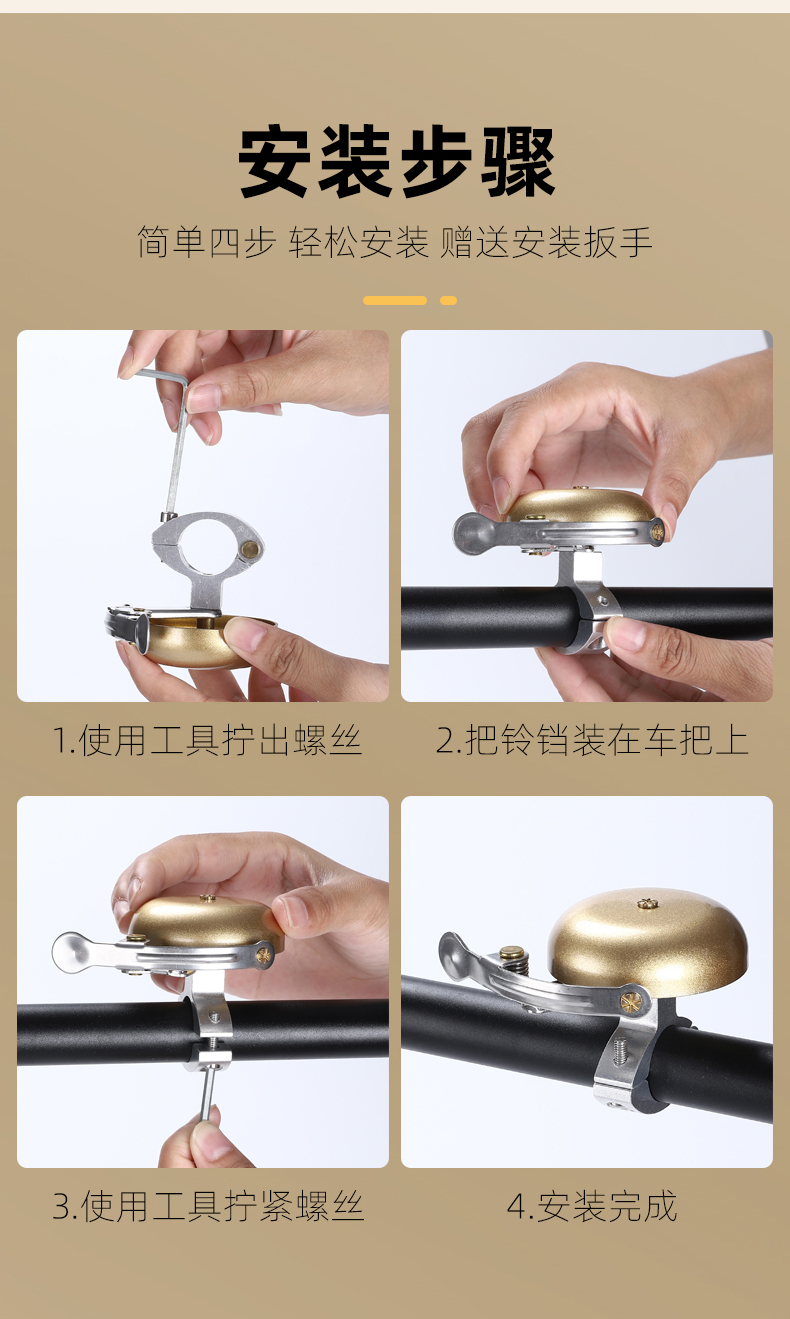 安装步骤

简单四步 轻松安装 赠送安装扳手

1.使用工具拧出螺丝

2.把铃铛装在车把上

3.使用工具拧紧螺丝

4.安装完成