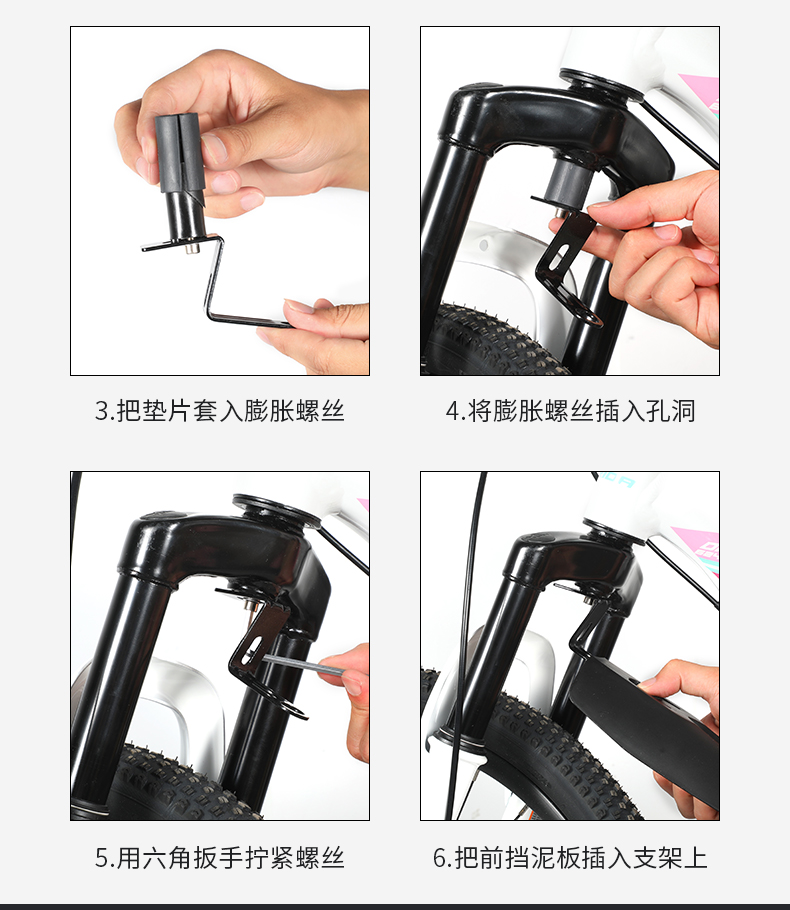 3.把垫片套入膨胀螺丝

4.将膨胀螺丝插入孔洞

5.用六角扳手拧紧螺丝

6.把前挡泥板插入支架上