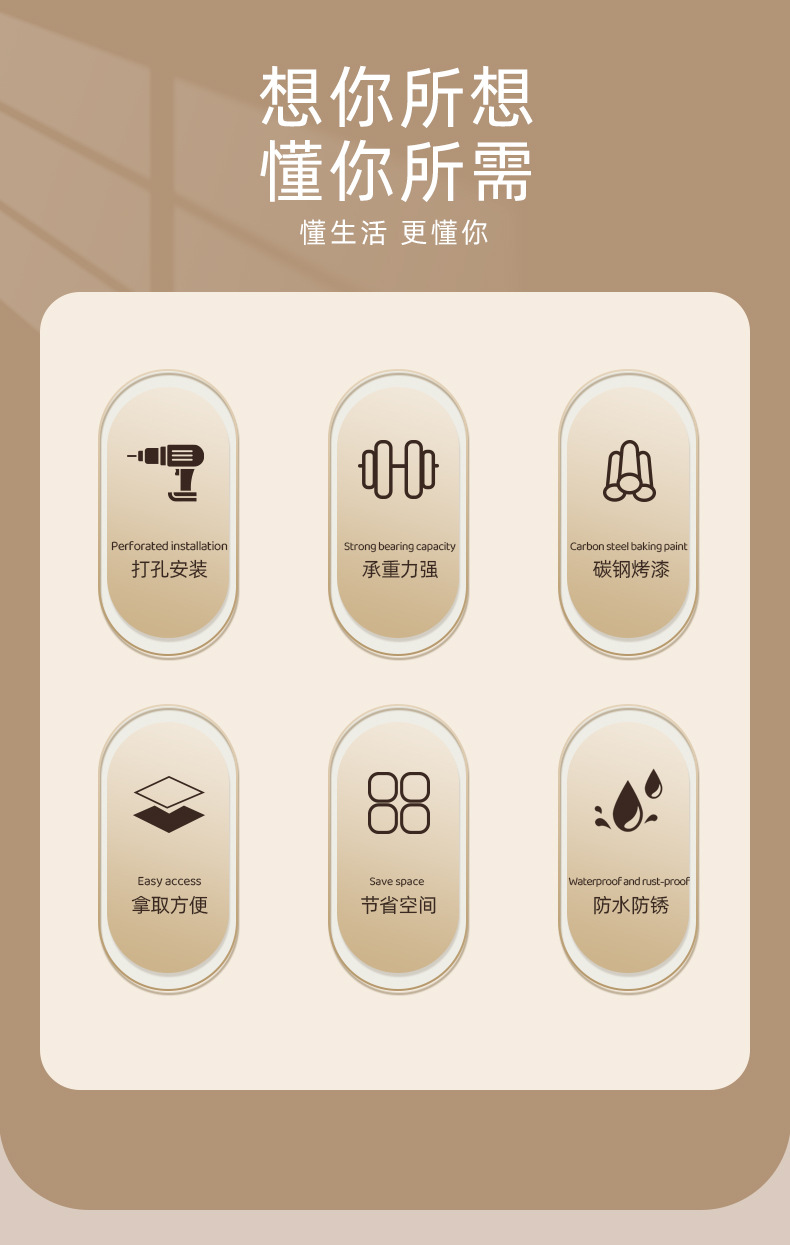 想你所想
懂你所需

懂生活 更懂你

Perforated installation
打孔安装

Strong bearing capacity
承重力强

Carbon steel baking paint
碳钢烤漆

Easy access
拿取方便

Save space
节省空间

Waterproof and rust-proof
防水防锈