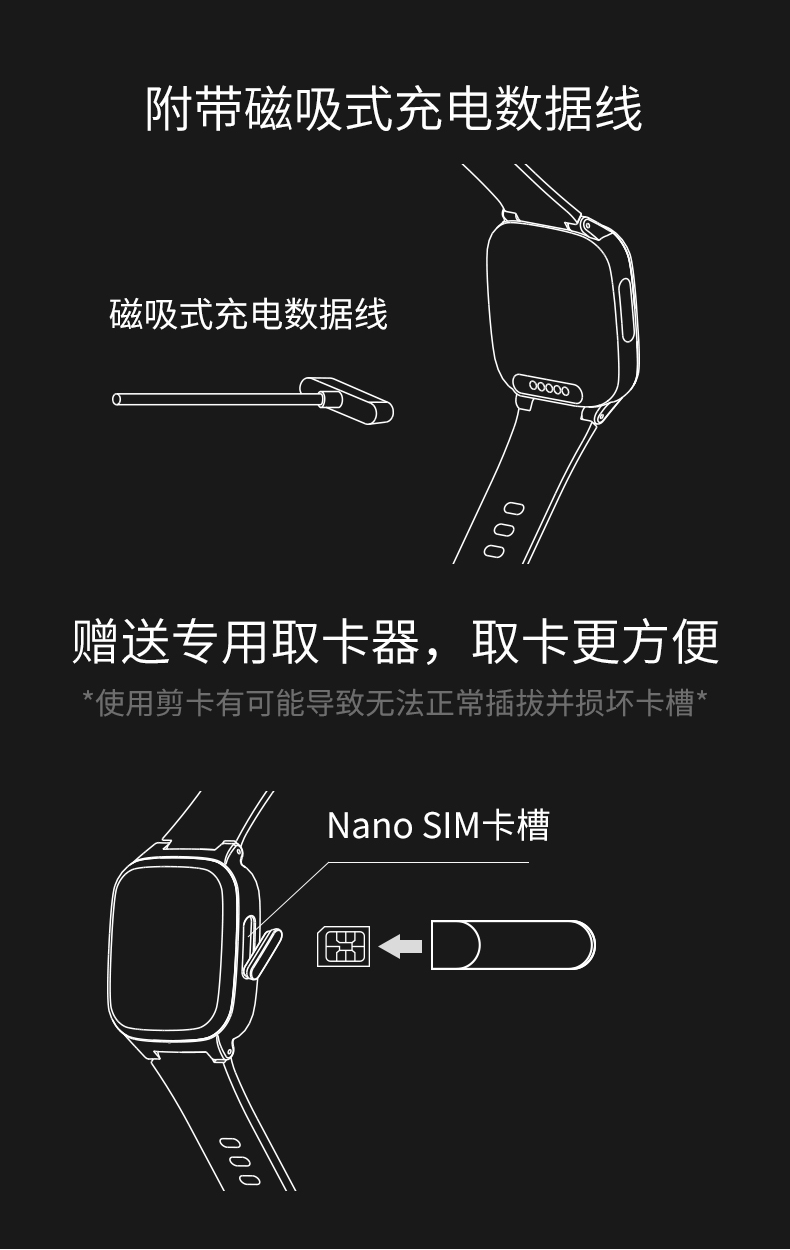 附带磁吸式充电数据线

磁吸式充电数据线

赠送专用取卡器，取卡更方便

*使用剪卡有可能导致无法正常插拔并损坏卡槽*

Nano SIM卡槽