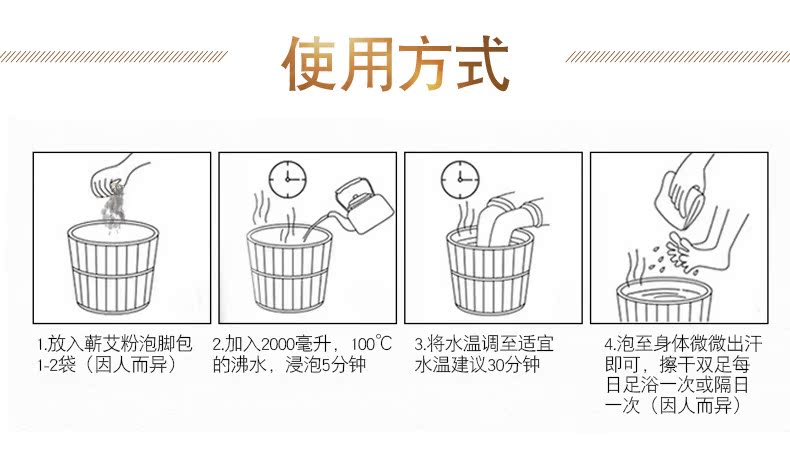 使用方式

1.放入蕲艾粉泡脚包1-2袋（因人而异）

2.加入2000毫升，100℃的沸水，浸泡5分钟

3.将水温调至适宜水温建议30分钟

4.泡至身体微微出汗即可，擦干双足每日足浴一次或隔日一次（因人而异）