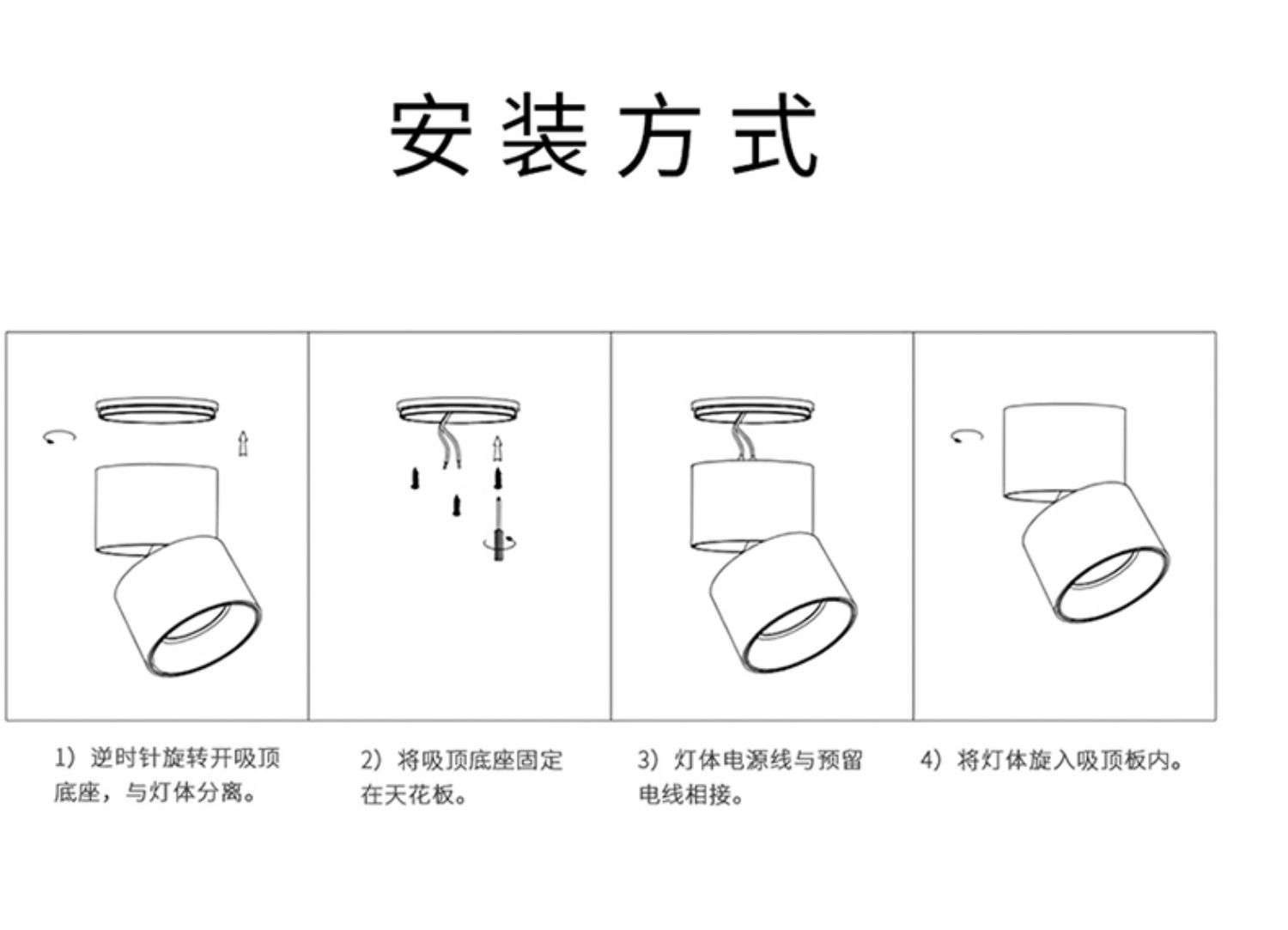 安装方式

1）逆时针旋转开吸顶底座，与灯体分离。

2）将吸顶底座固定在天花板。

3）灯体电源线与预留电线相接。

4）将灯体旋入吸顶板内。