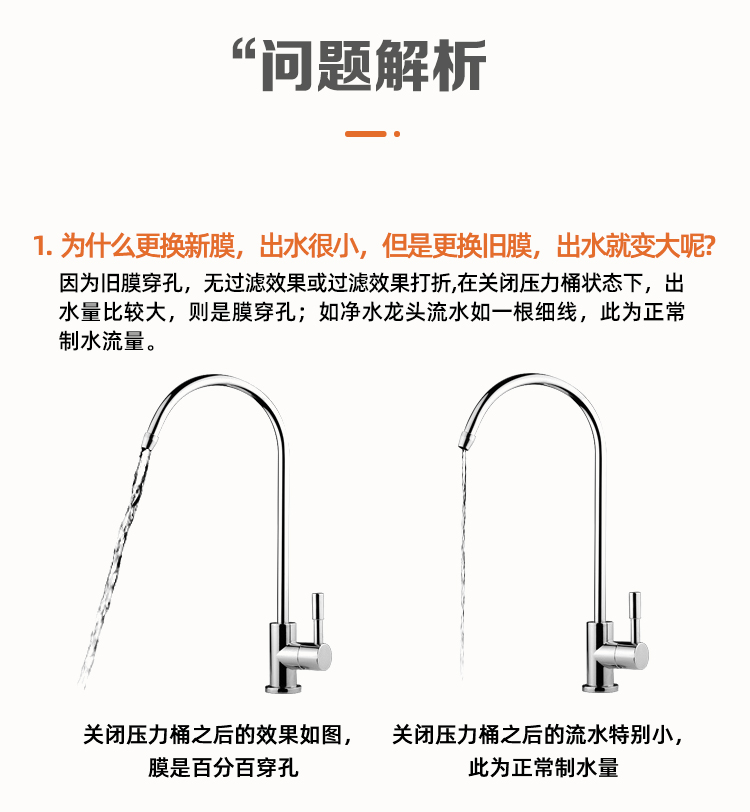 “问题解析

1. 为什么更换新膜，出水很小，但是更换旧膜，出水就变大呢?

因为旧膜穿孔，无过滤效果或过滤效果打折,在关闭压力桶状态下，出水量比较大，则是膜穿孔；如净水龙头流水如一根细线，此为正常制水流量。

关闭压力桶之后的效果如图，膜是百分百穿孔

关闭压力桶之后的流水特别小，此为正常制水量