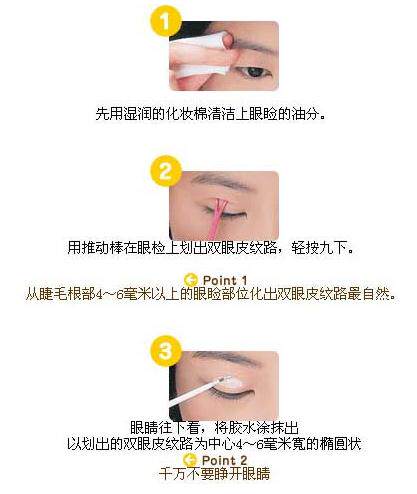 1

先用湿润的化妆棉清洁上眼睑的油分。

2

用推动棒在眼检上划出双眼皮纹路，轻按九下。

Point 1
从睫毛根部4～6毫米以上的眼睑部位化出双眼皮纹路最自然。

3

眼睛往下看，将胶水涂抹出
以划出的双眼皮纹路为中心4～6毫米宽的椭圆状

Point 2
千万不要睁开眼睛