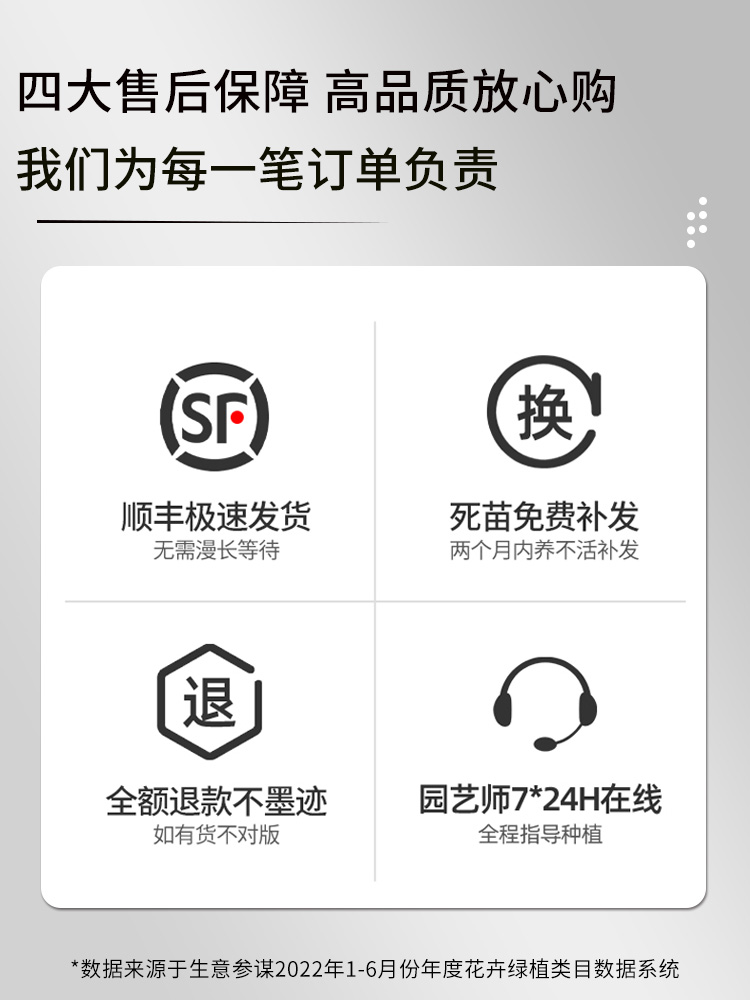 四大售后保障 高品质放心购

我们为每一笔订单负责

SF

顺丰极速发货

无需漫长等待

换

死苗免费补发

两个月内养不活补发

退

全额退款不墨迹

如有货不对版

园艺师7*24H在线

全程指导种植

*数据来源于生意参谋2022年1-6月份年度花卉绿植类目数据系统