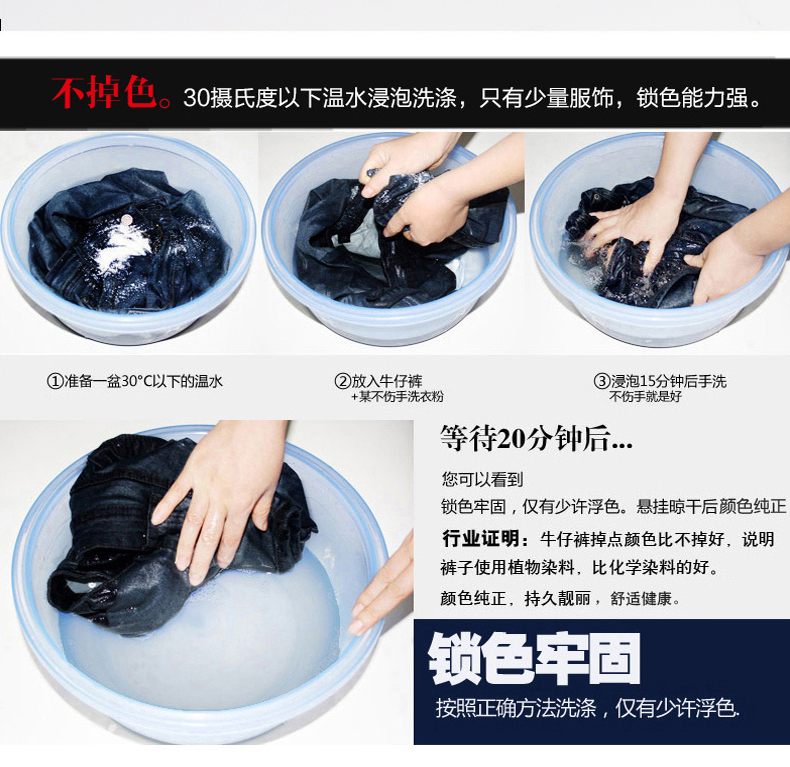 不掉色。30摄氏度以下温水浸泡洗涤，只有少量服饰，锁色能力强。

①准备一盆30°C以下的温水

②放入牛仔裤
+某不伤手洗衣粉

③浸泡15分钟后手洗
不伤手就是好

等待20分钟后...

您可以看到

锁色牢固，仅有少许浮色。悬挂晾干后颜色纯正

行业证明：牛仔裤掉点颜色比不掉好，说明裤子使用植物染料，比化学染料的好。

颜色纯正，持久靓丽，舒适健康。

锁色牢固

按照正确方法洗涤，仅有少许浮色.