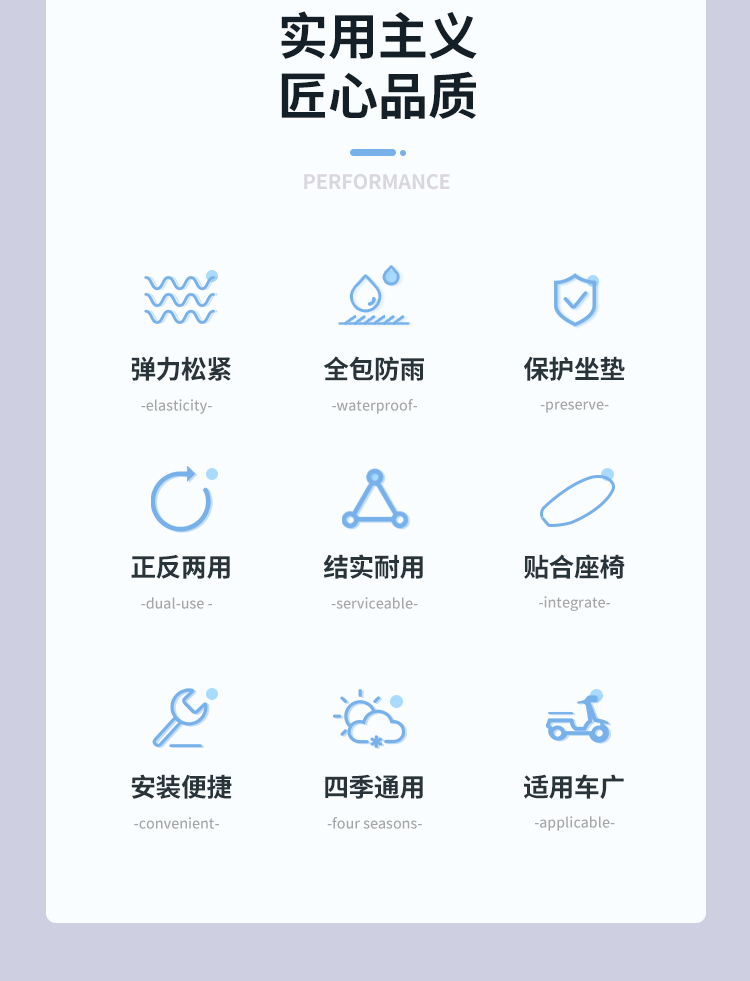 实用主义
匠心品质

PERFORMANCE

弹力松紧
-elasticity-

全包防雨
-waterproof-

保护坐垫
-preserve-

正反两用
-dual-use -

结实耐用
-serviceable-

贴合座椅
-integrate-

安装便捷
-convenient-

四季通用
-four seasons-

适用车广
-applicable-