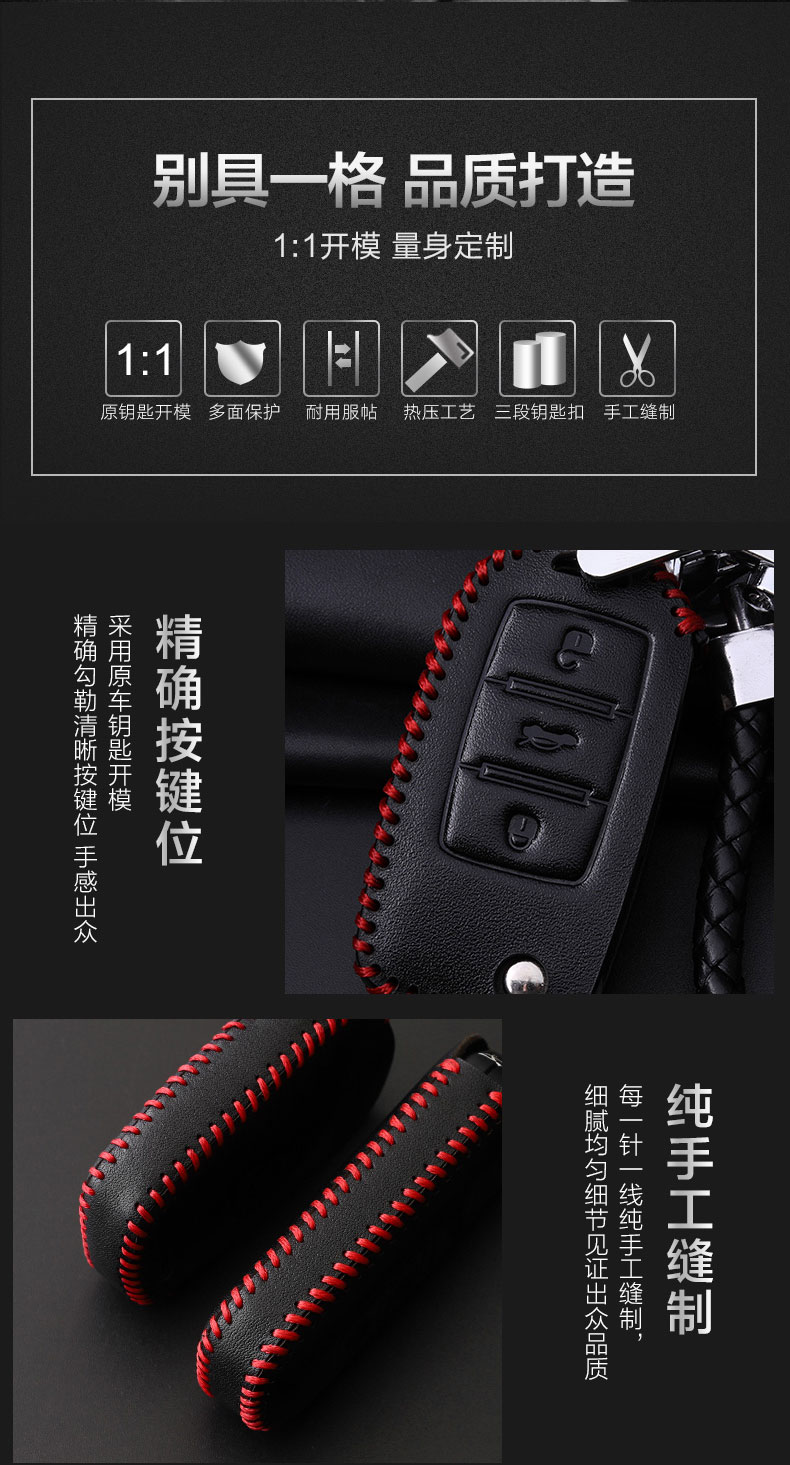 别具一格 品质打造

1:1开模 量身定制

1:1
原钥匙开模

多面保护

耐用服帖

热压工艺

三段钥匙扣

手工缝制

精确按键位

采用原车钥匙开模
精确勾勒清晰按键位 手感出众

纯手工缝制

每一针一线纯手工缝制，
细腻均匀细节见证出众品质