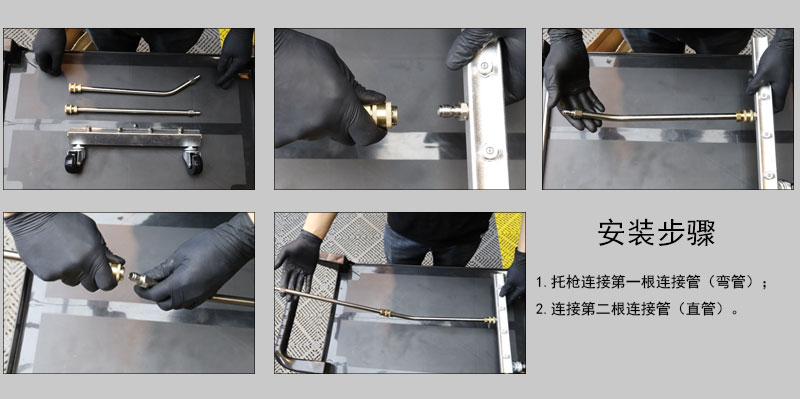 安装步骤

1. 托枪连接第一根连接管（弯管）；

2. 连接第二根连接管（直管）。