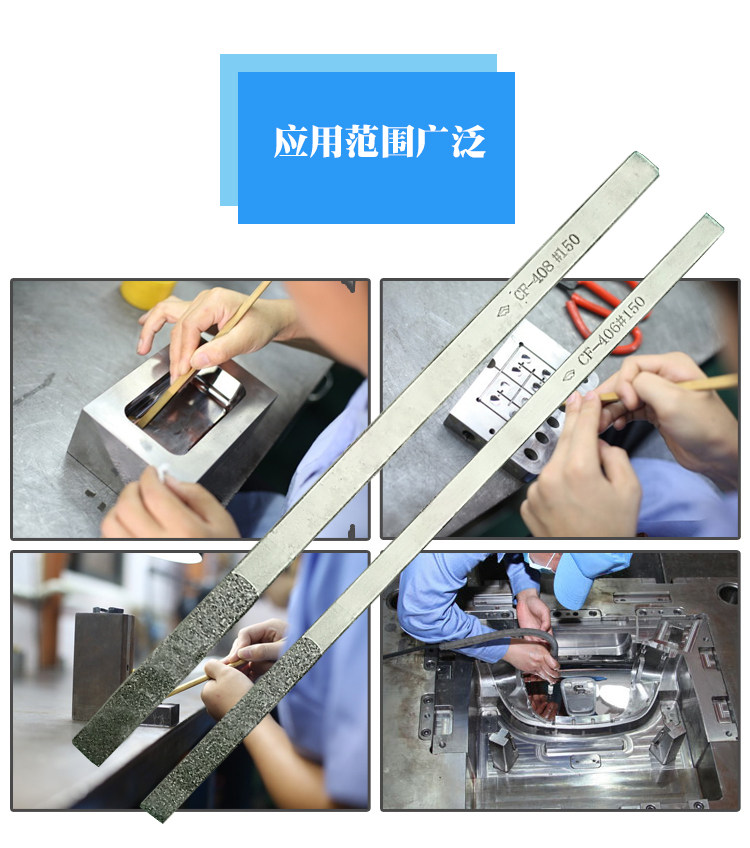 应用范围广泛

CF-408 #150

CF-406#150