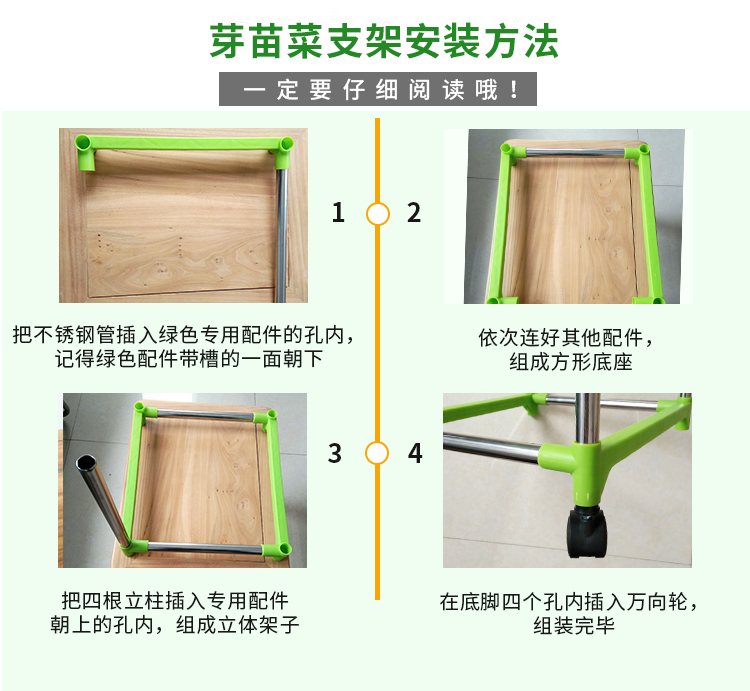 芽苗菜支架安装方法

一定要仔细阅读哦！

1

把不锈钢管插入绿色专用配件的孔内，记得绿色配件带槽的一面朝下

2

依次连好其他配件，组成方形底座

3

把四根立柱插入专用配件朝上的孔内，组成立体架子

4

在底脚四个孔内插入万向轮，组装完毕