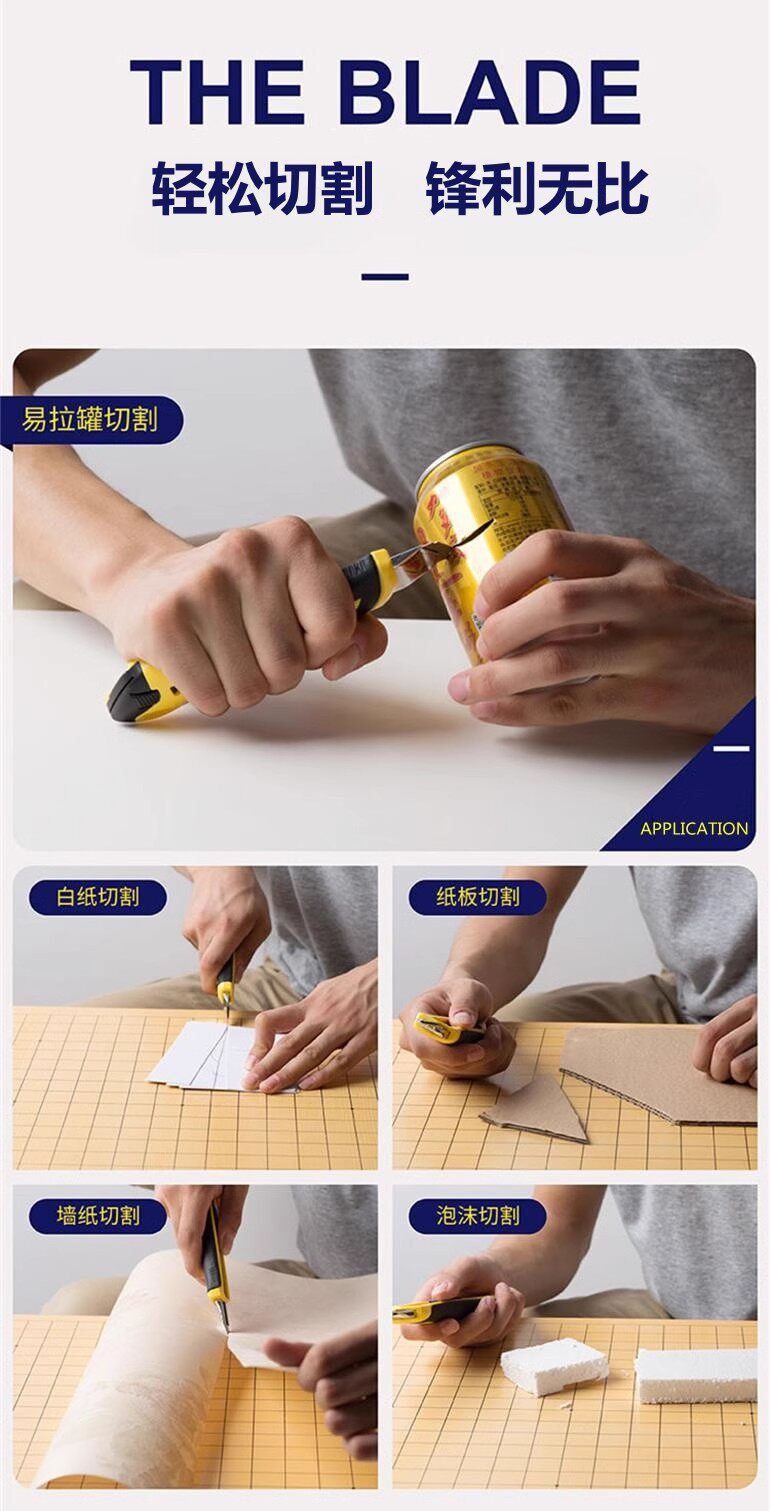 THE BLADE

轻松切割 锋利无比

易拉罐切割

APPLICATION

白纸切割

纸板切割

墙纸切割

泡沫切割