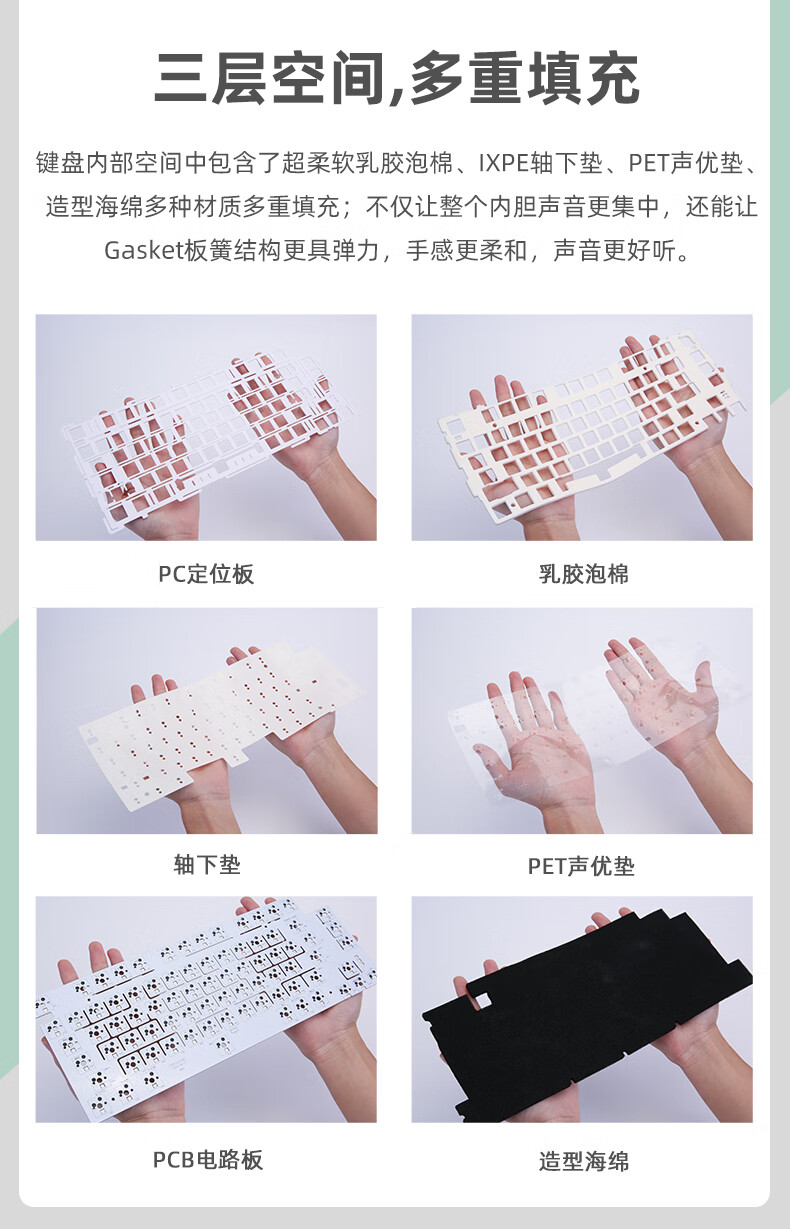 三层空间,多重填充

键盘内部空间中包含了超柔软乳胶泡棉、IXPE轴下垫、PET声优垫、造型海绵多种材质多重填充；不仅让整个内胆声音更集中，还能让Gasket板簧结构更具弹力，手感更柔和，声音更好听。

PC定位板

乳胶泡棉

轴下垫

PET声优垫

PCB电路板

造型海绵