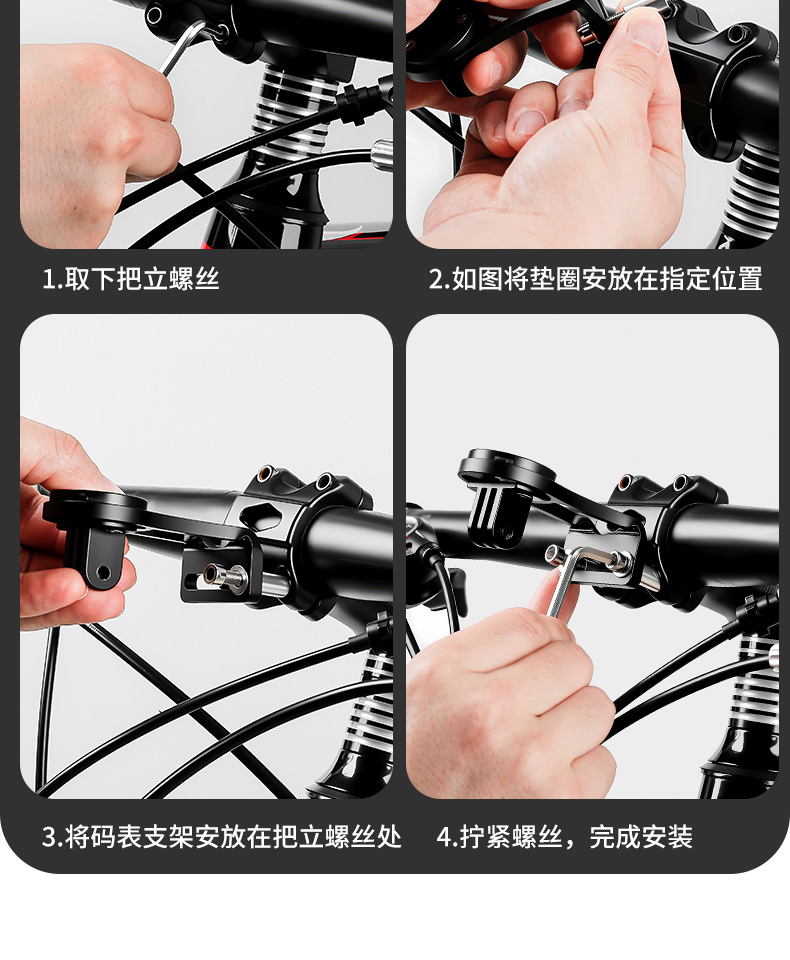 1.取下把立螺丝

2.如图将垫圈安放在指定位置

3.将码表支架安放在把立螺丝处

4.拧紧螺丝，完成安装